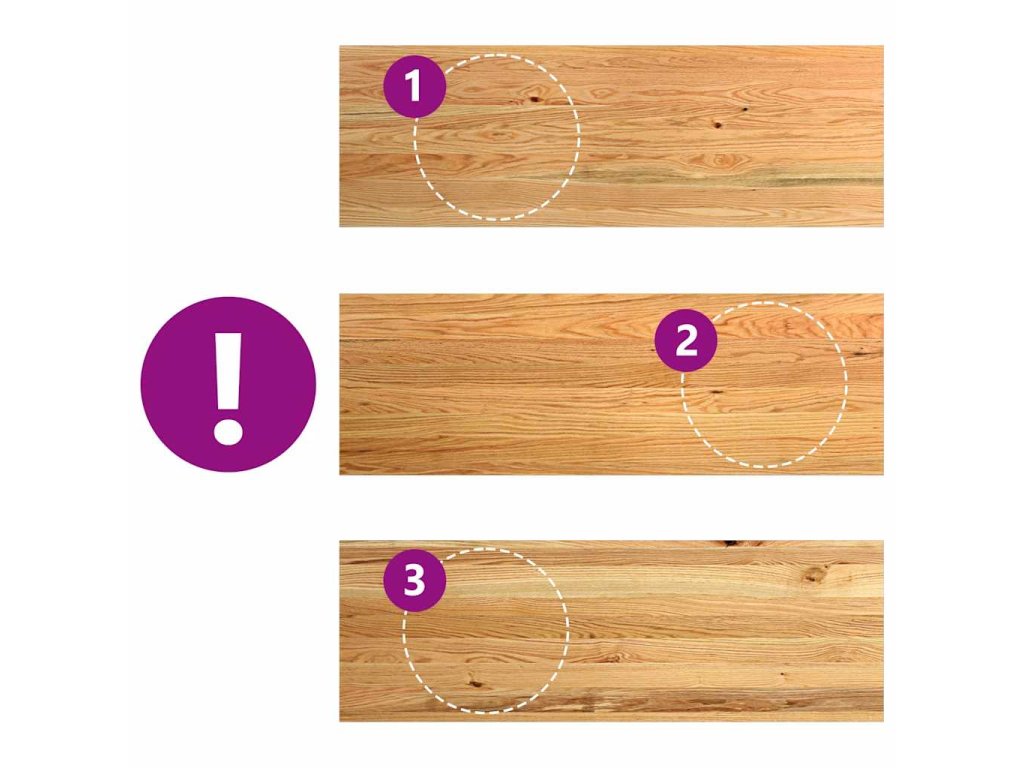 1
!
2
3