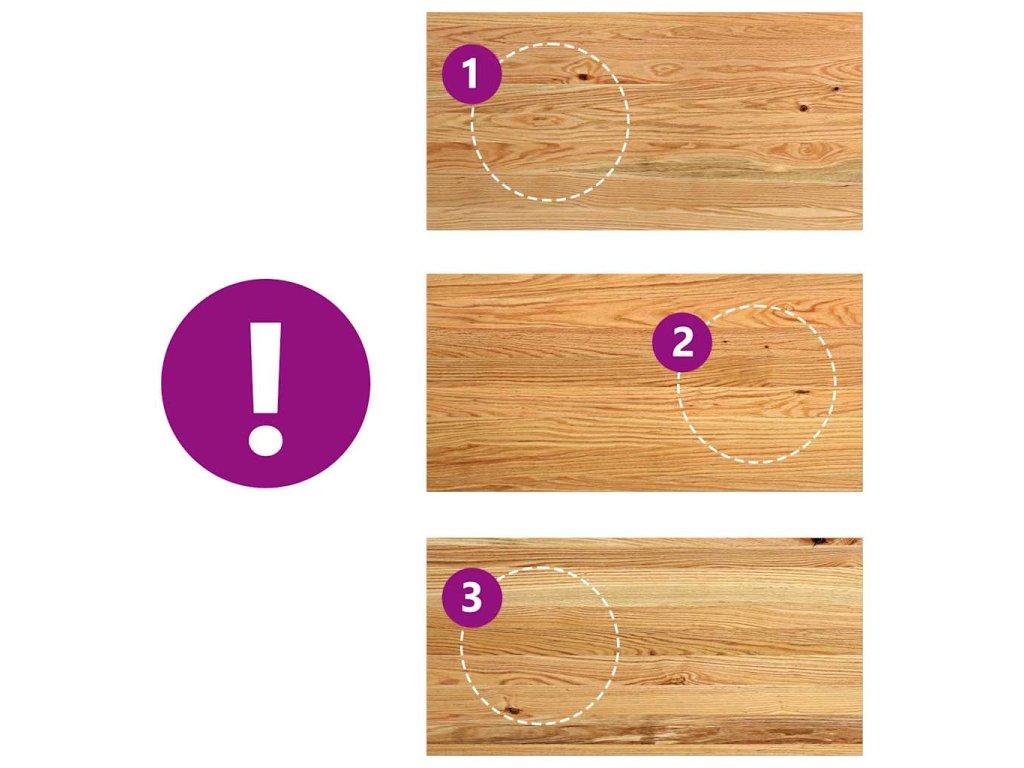 !

1

2

3