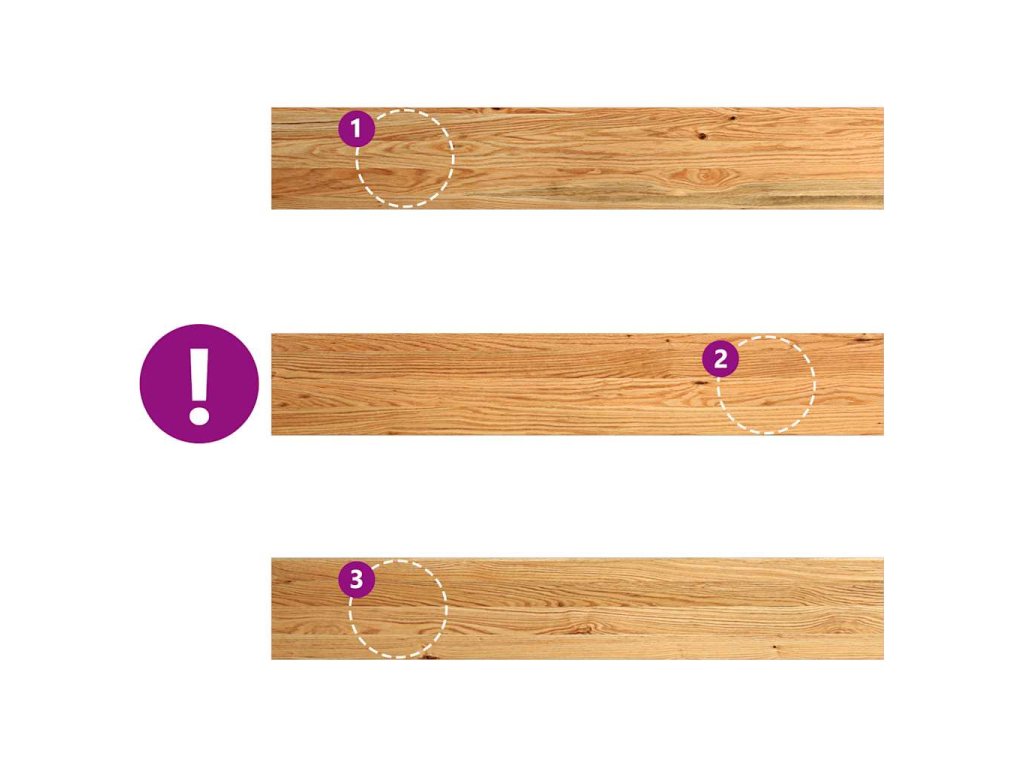 1

!

2

3