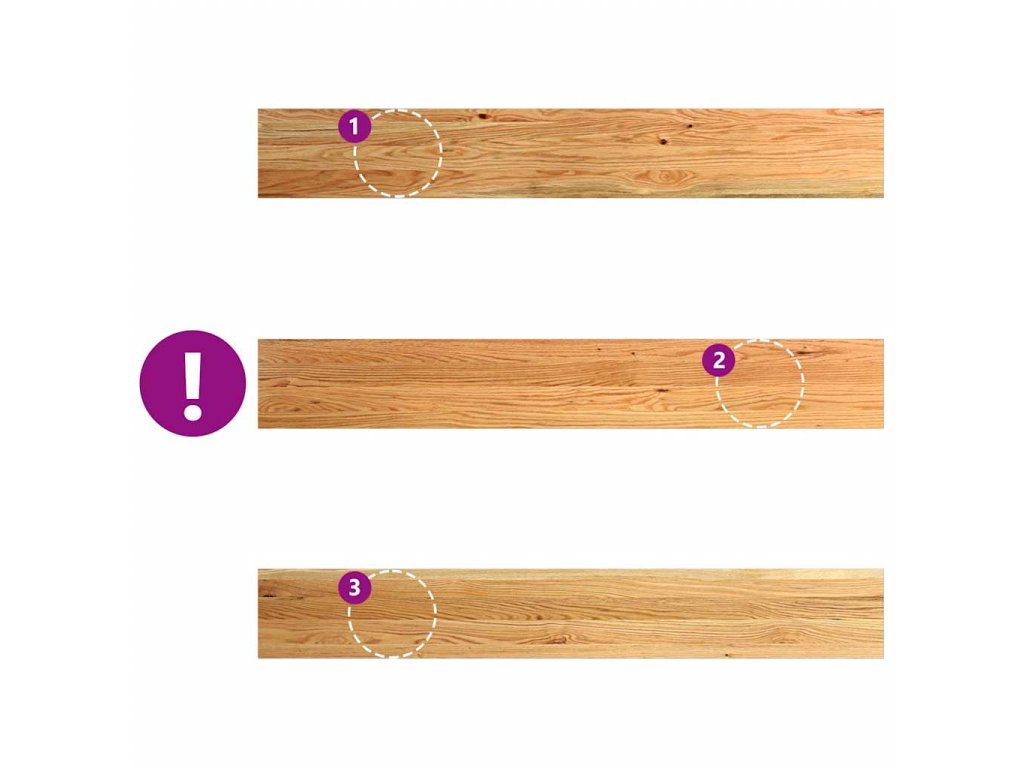 1

!

2

3