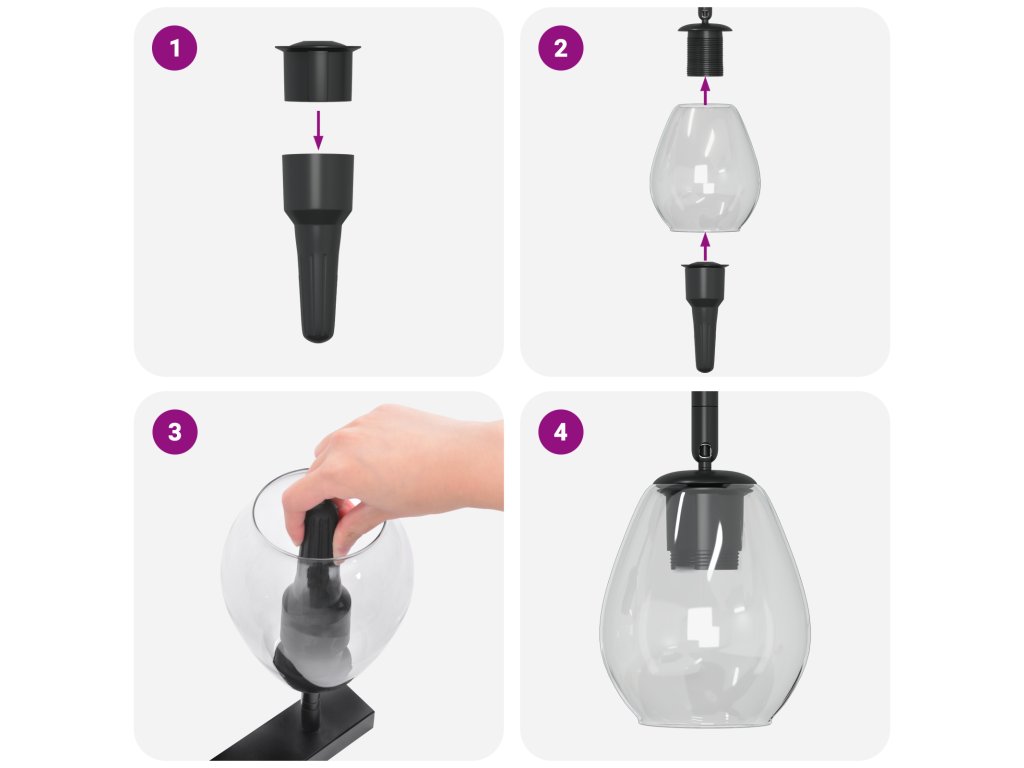 1

2

3

4