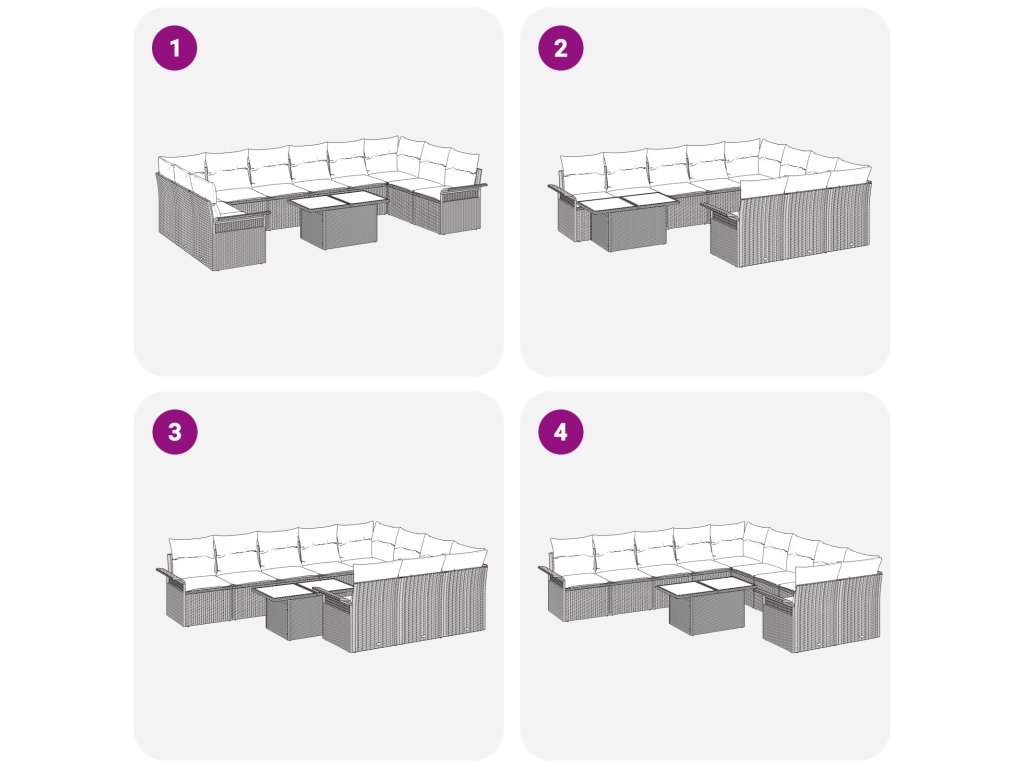 1

2

3

4