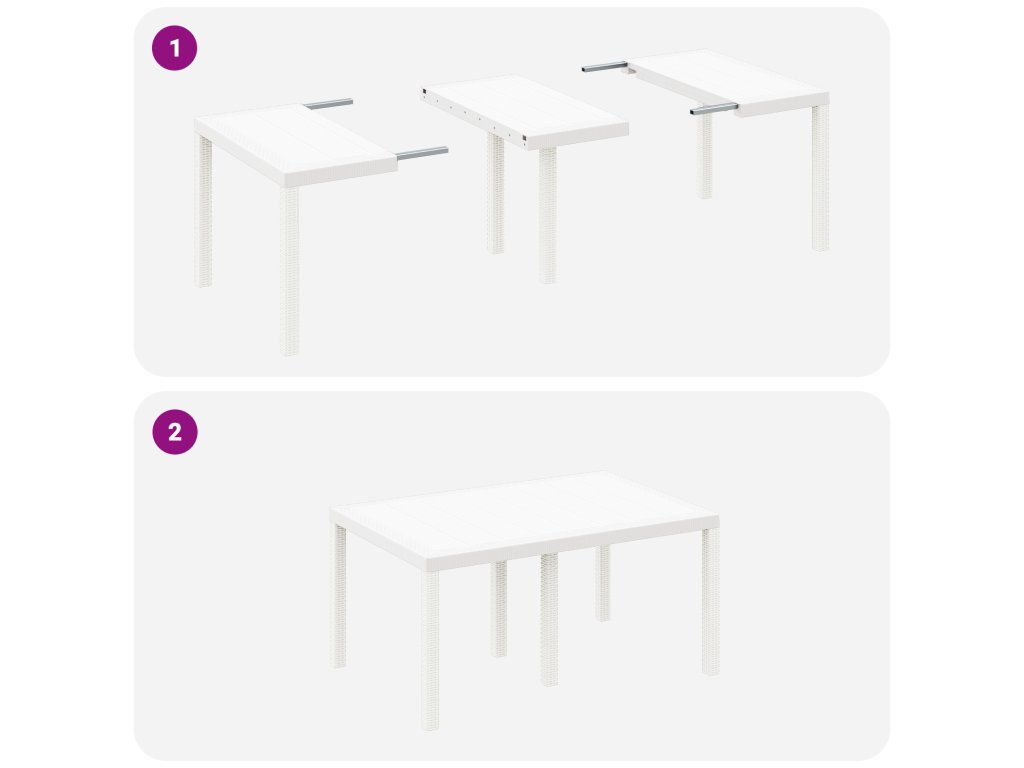 1

2