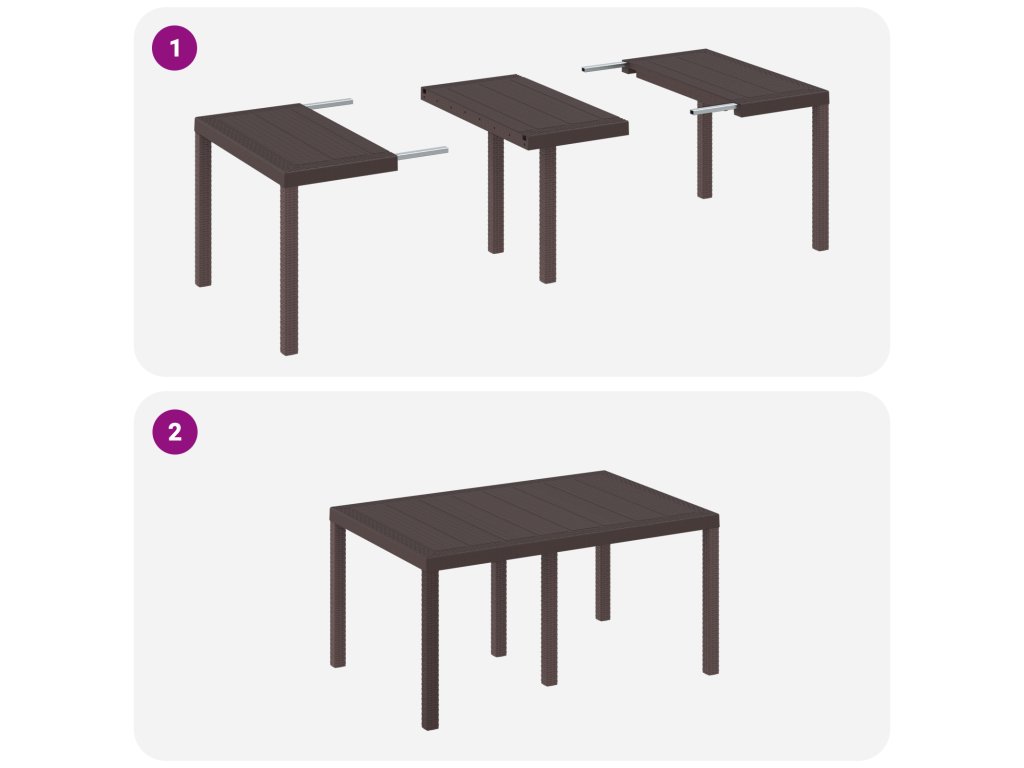 1

2