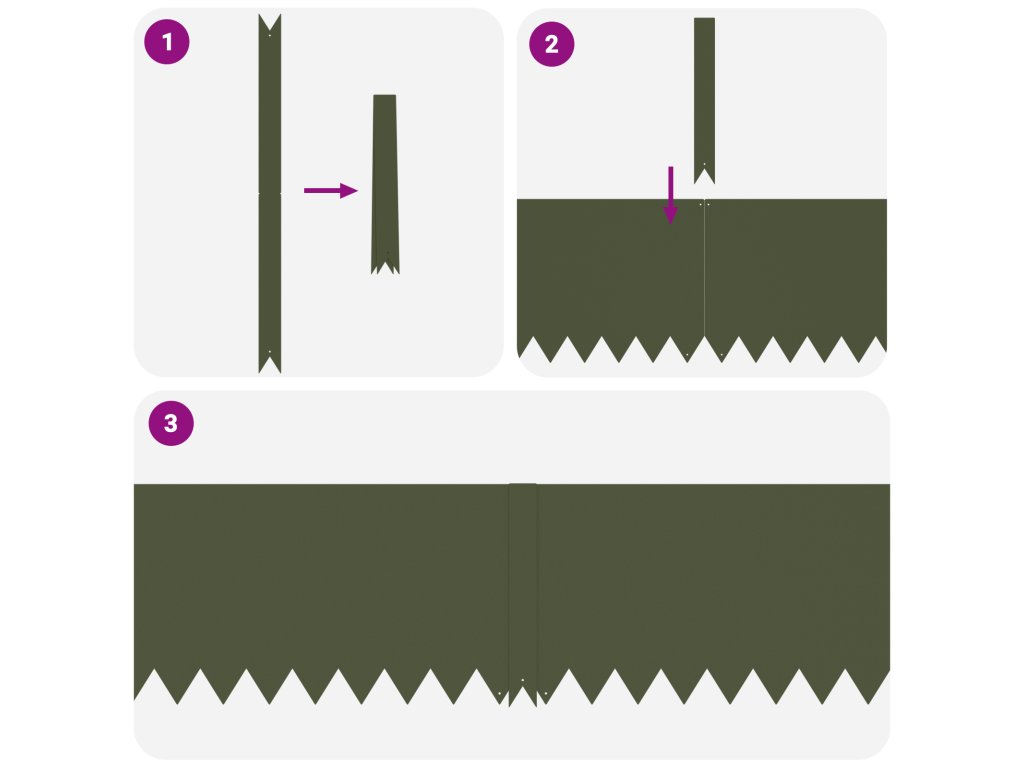 1

2

3