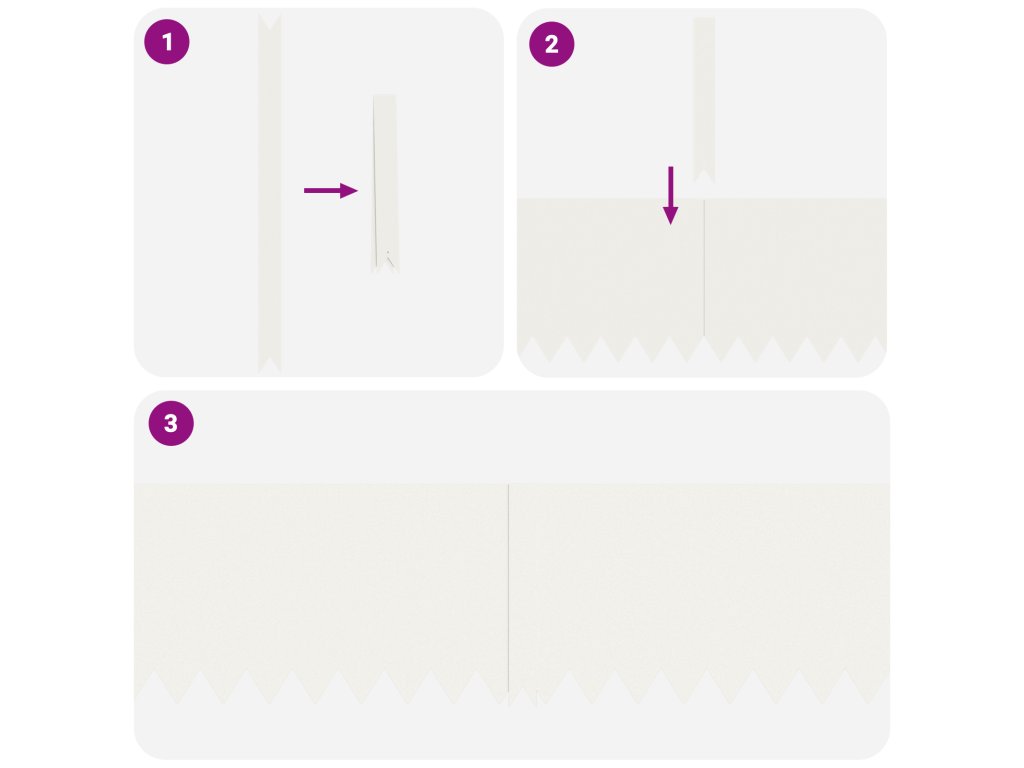 1

2

3