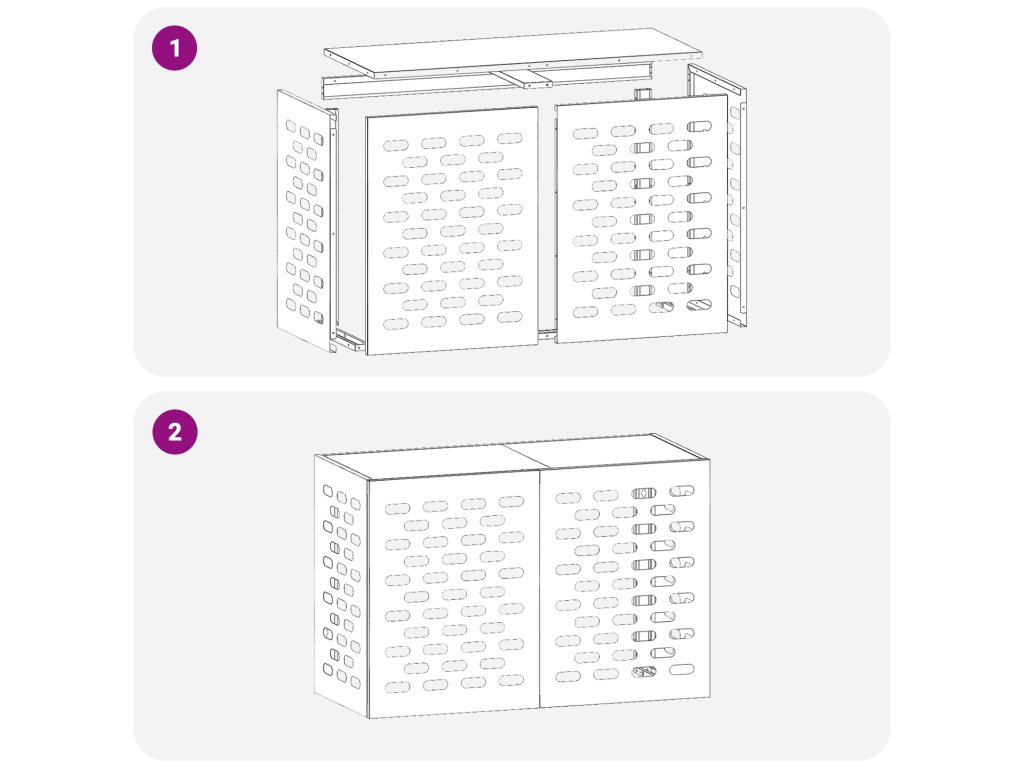 1

2