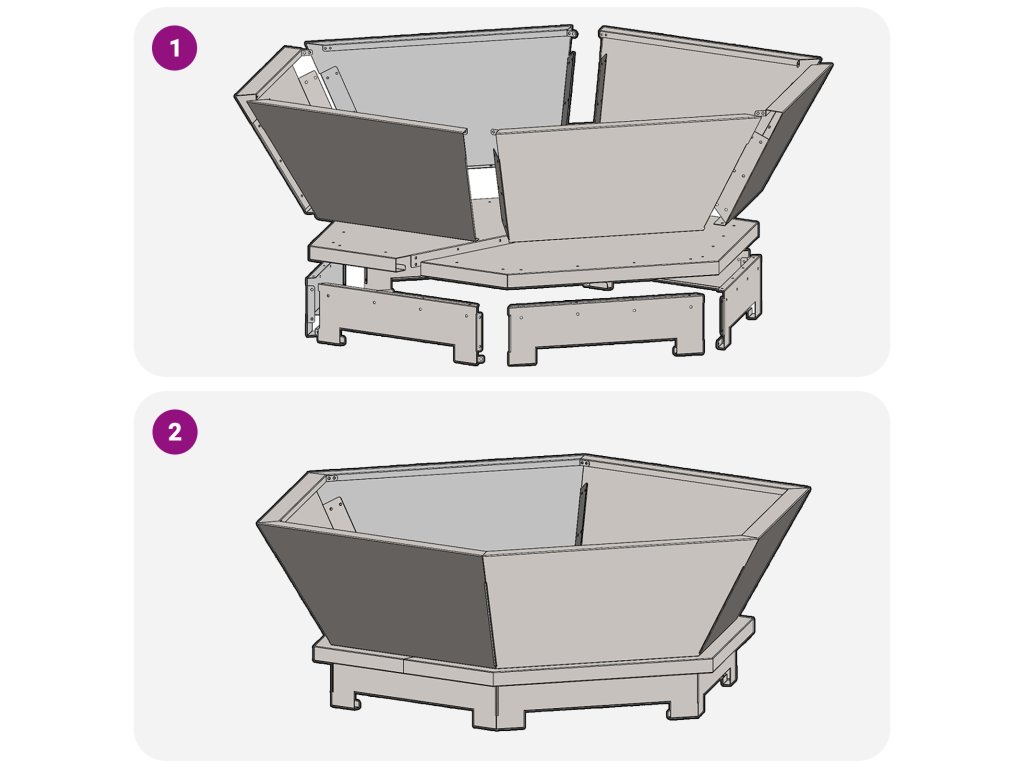 1

2