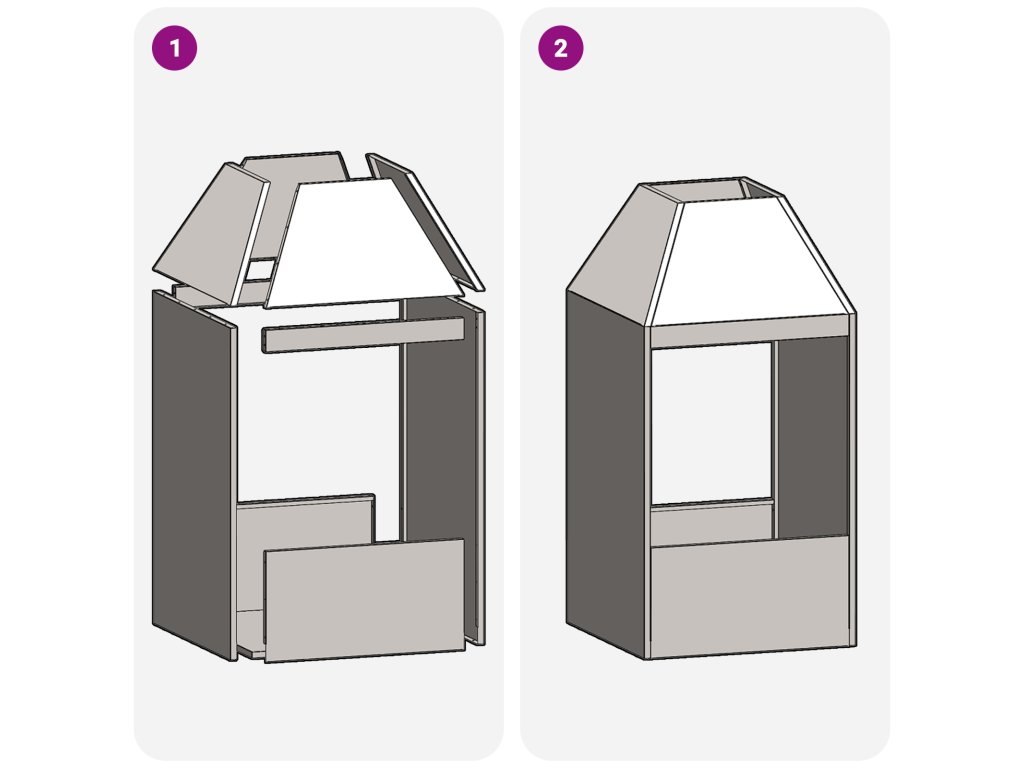 1

2