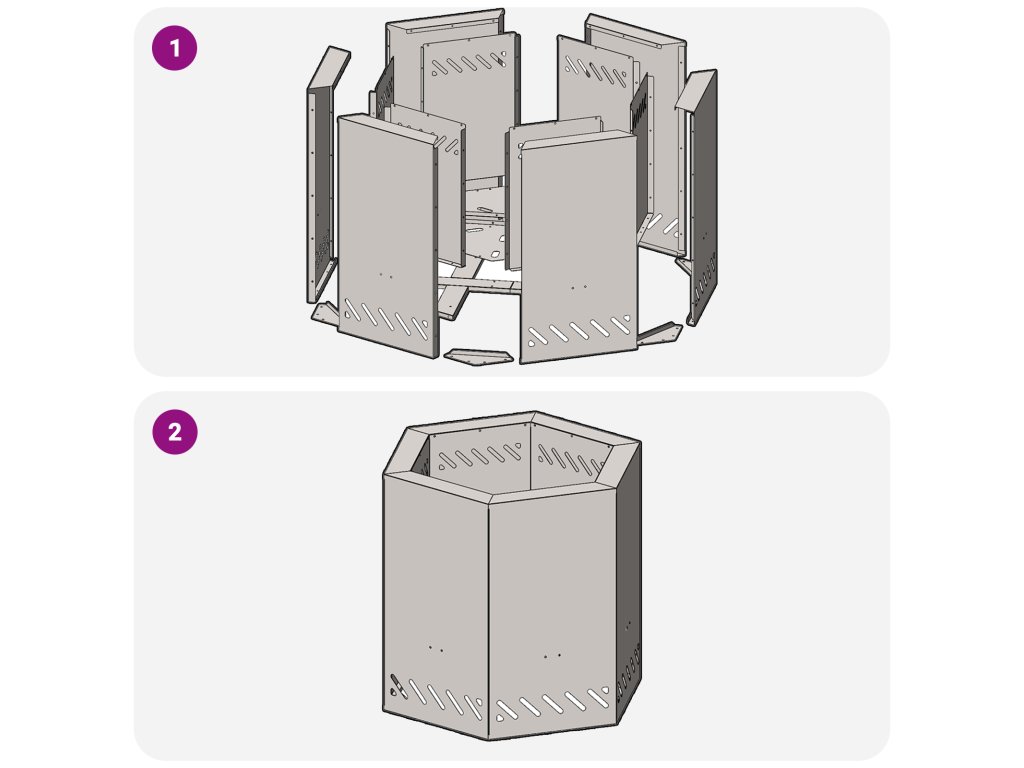 1

2