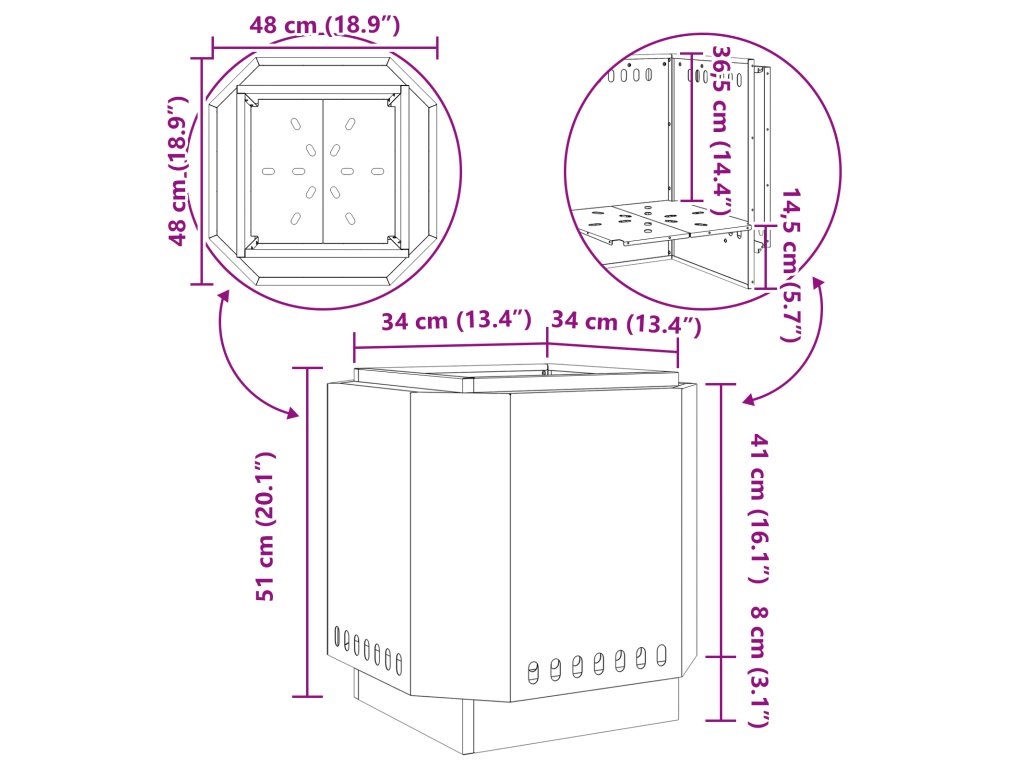 48 cm (18.9″)

48 cm (18.9″)

36,5 cm (14.4″)

14,5 cm (5.7″)

34 cm (13.4″)

34 cm (13.4″)

51 cm (20.1″)

41 cm (16.1″)

8 cm (3.1″)