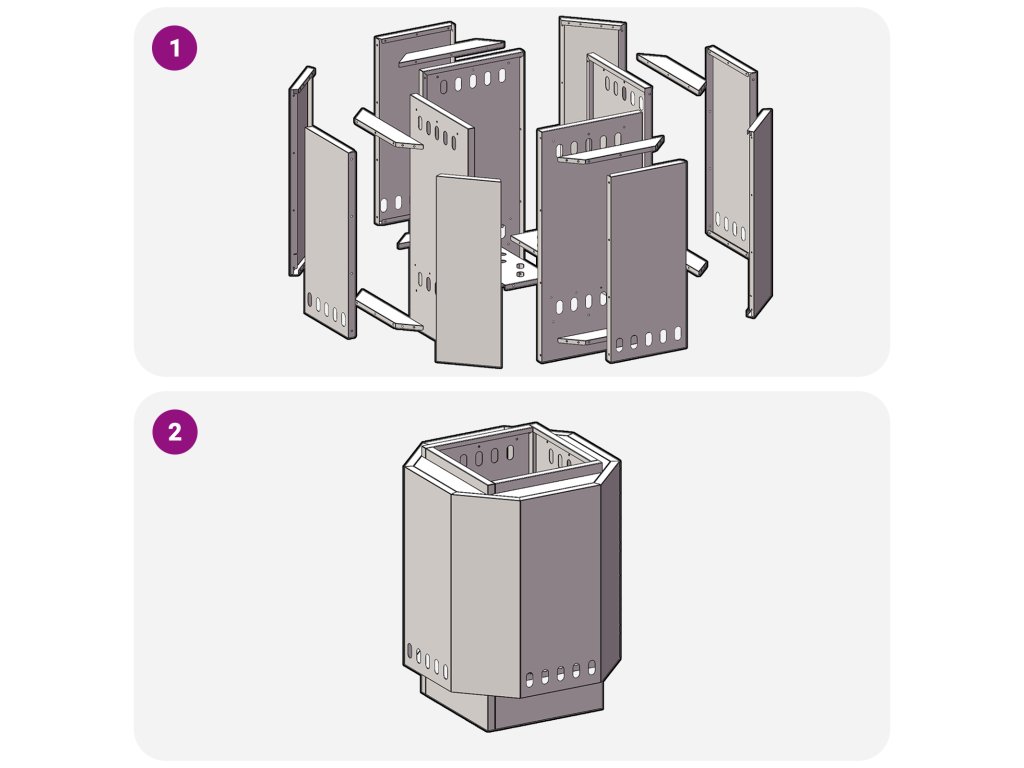 1

2