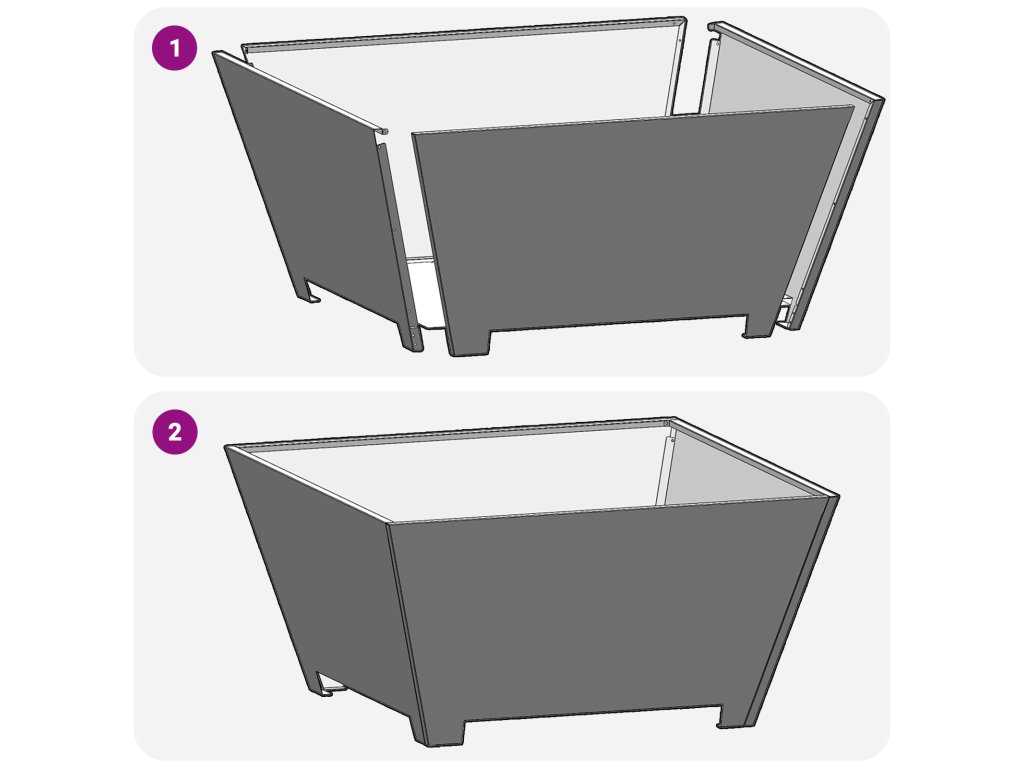 1

2