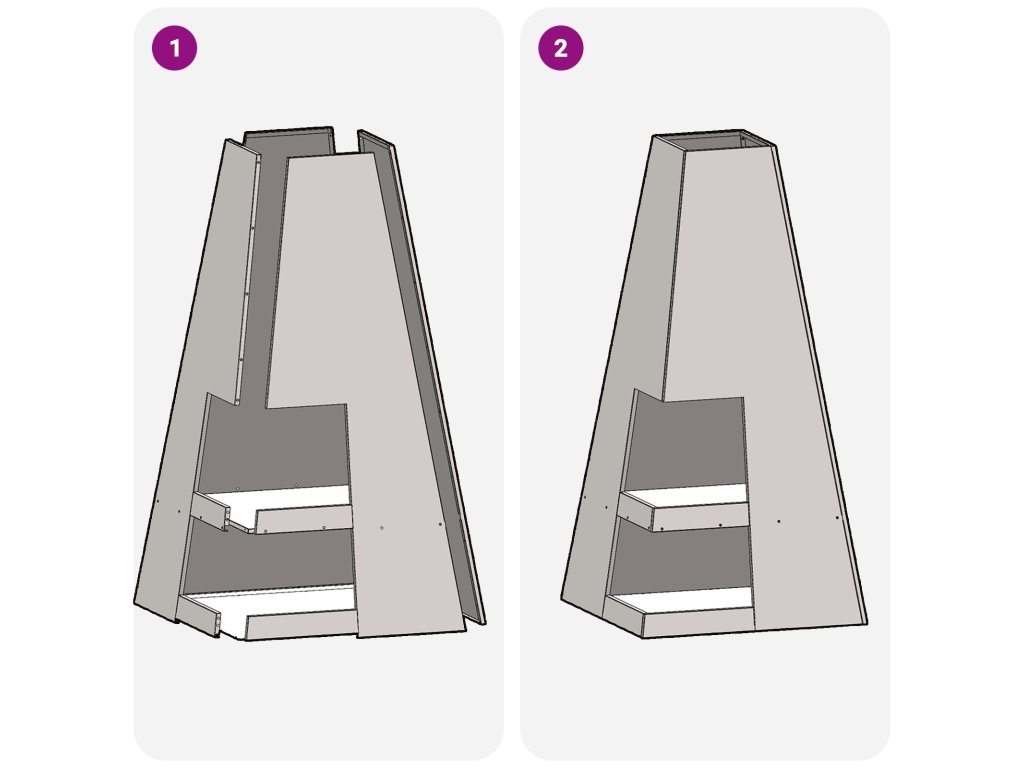 1

2