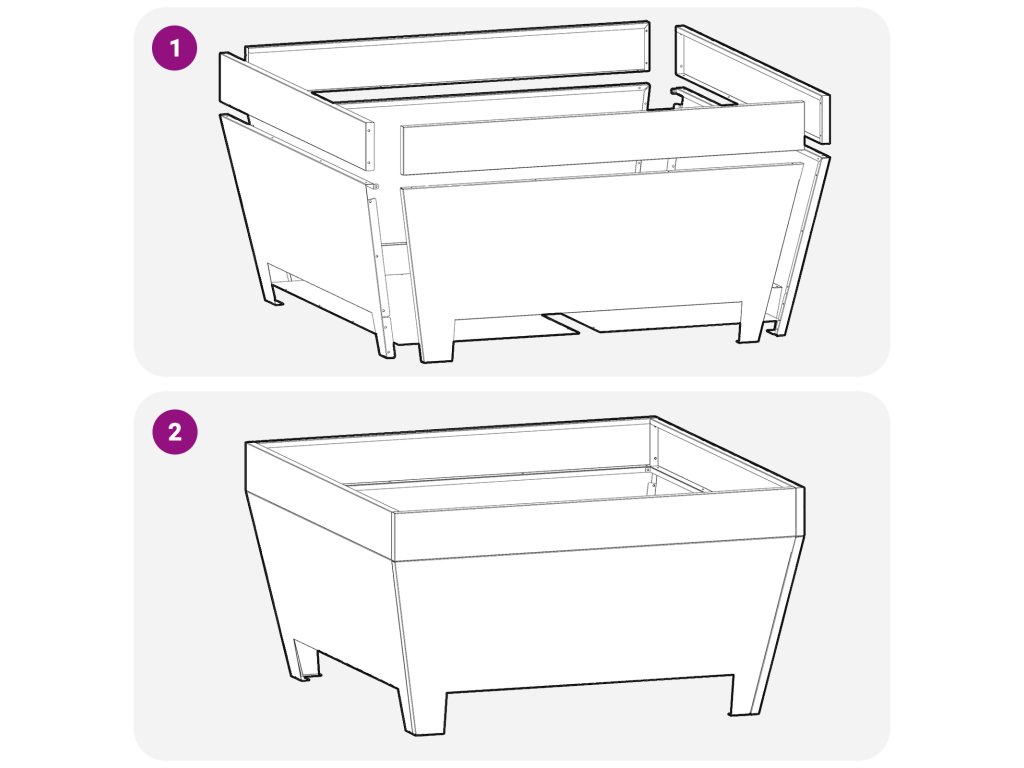 1

2