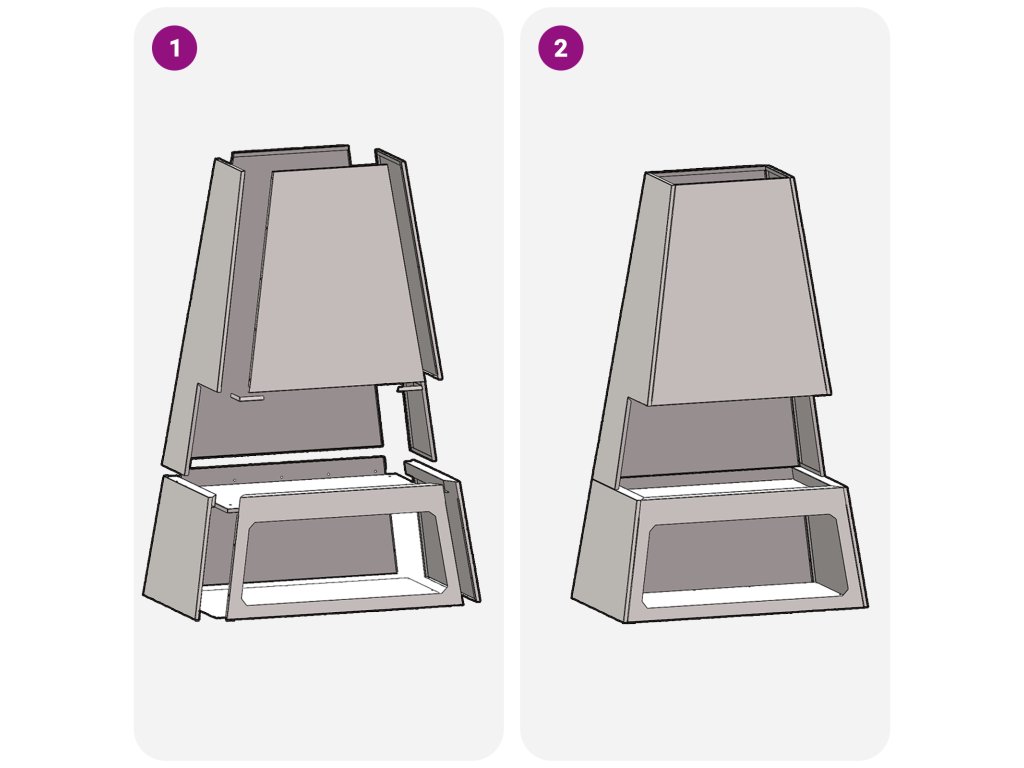 1

2