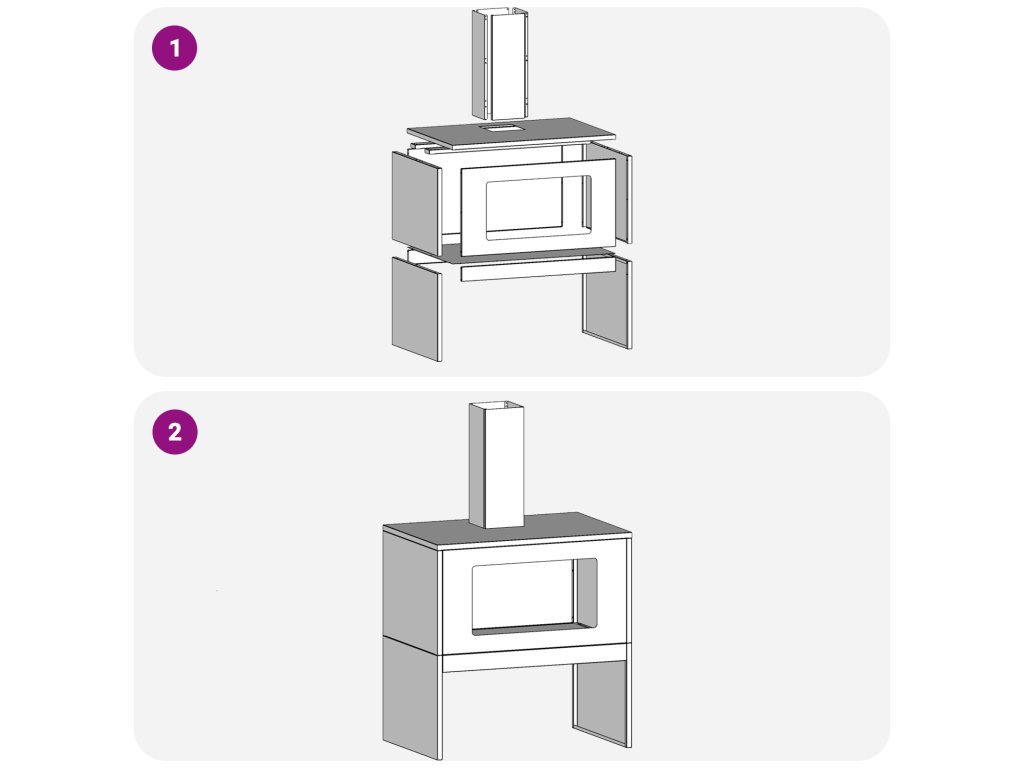 1

2