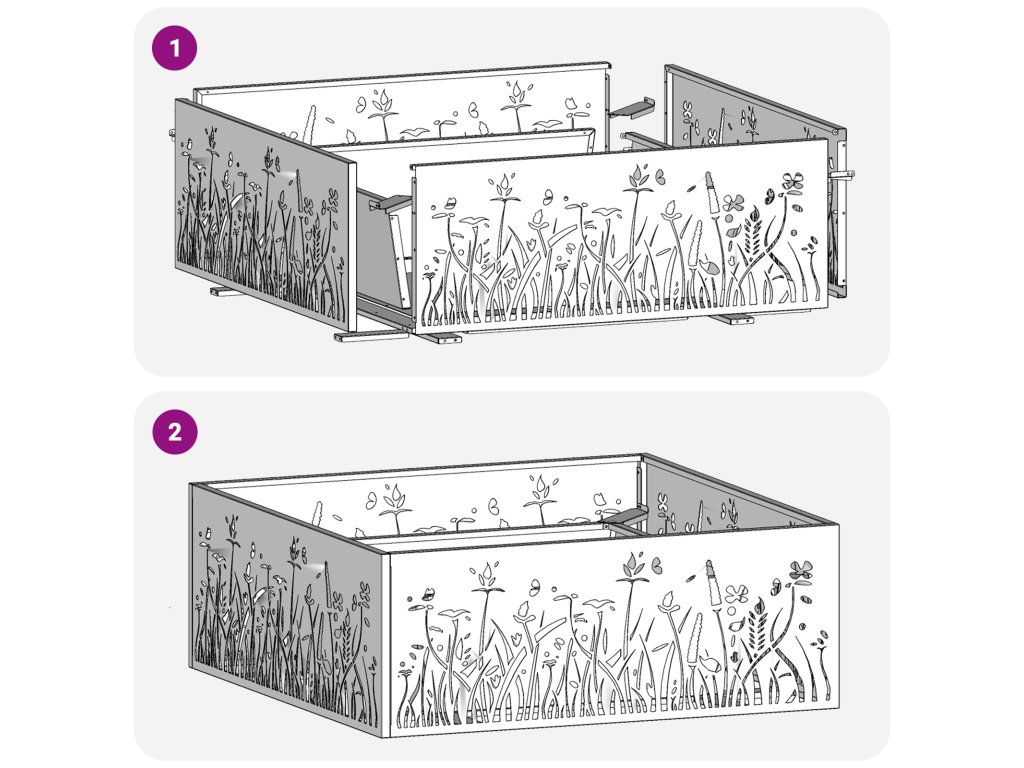 1

2