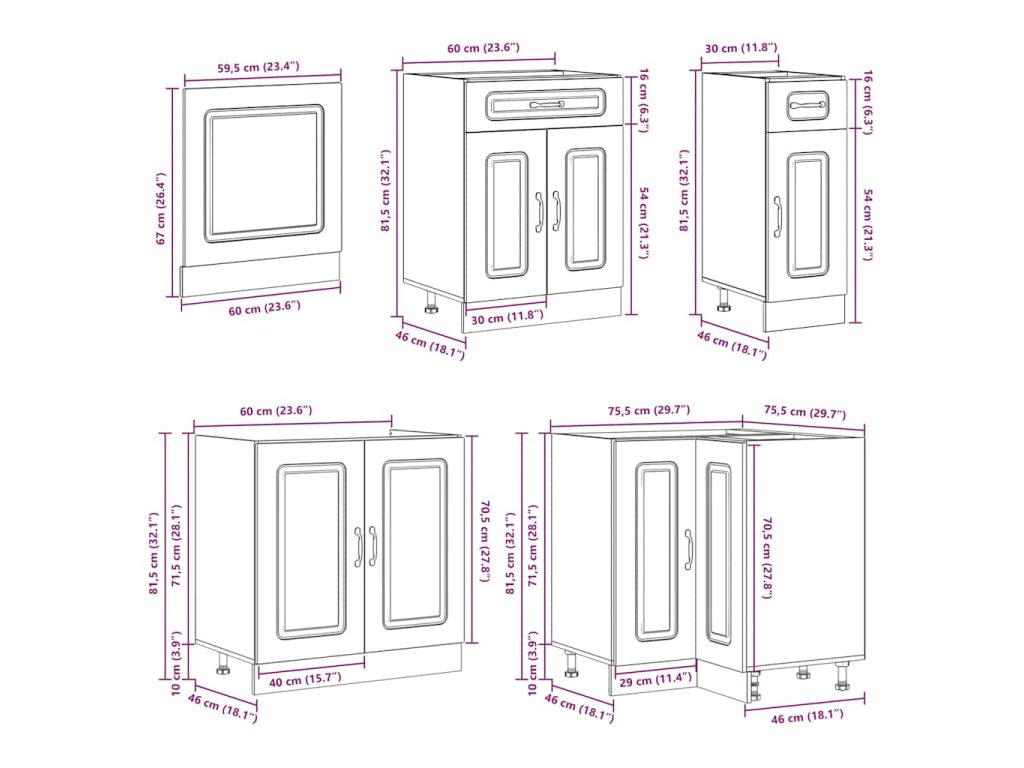 59,5 cm (23.4")
67 cm (26.4")
60 cm (23.6")

60 cm (23.6")
16 cm (6.3")
81,5 cm (32.1")
54 cm (21.3")
30 cm (11.8")
46 cm (18.1")

30 cm (11.8")
16 cm (6.3")
81,5 cm (32.1")
54 cm (21.3")
46 cm (18.1")

60 cm (23.6")
81,5 cm (32.1")
71,5 cm (28.1")
70,5 cm (27.8")
10 cm (3.9")
40 cm (15.7")
46 cm (18.1")

75,5 cm (29.7")
75,5 cm (29.7")
81,5 cm (32.1")
71,5 cm (28.1")
70,5 cm (27.8")
10 cm (3.9")
29 cm (11.4")
46 cm (18.1")
46 cm (18.1")