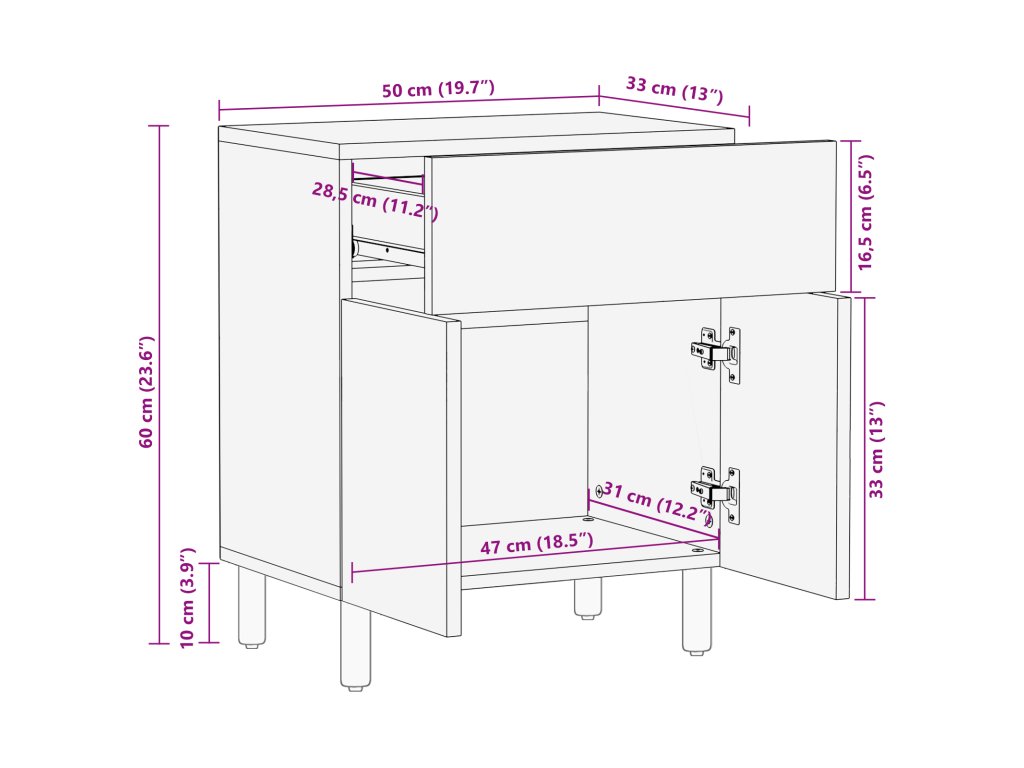 50 cm (19.7")
33 cm (13")
28,5 cm (11.2")
16,5 cm (6.5")
60 cm (23.6")
33 cm (13")
31 cm (12.2")
47 cm (18.5")
10 cm (3.9")