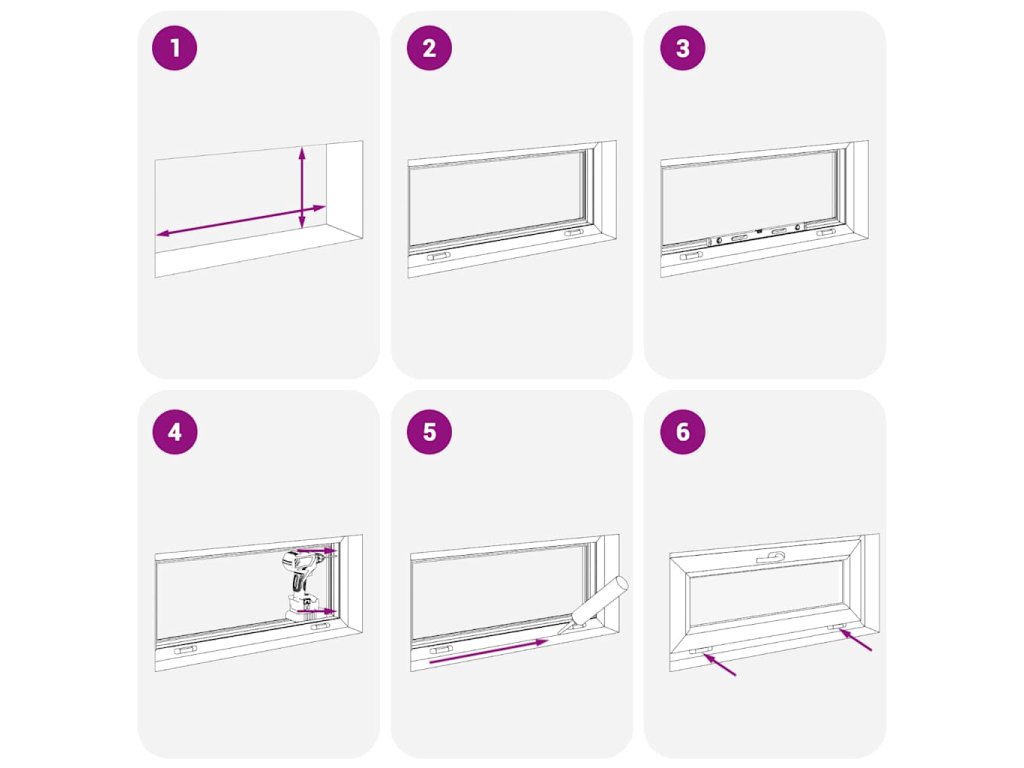 1

2

3

4

5

6