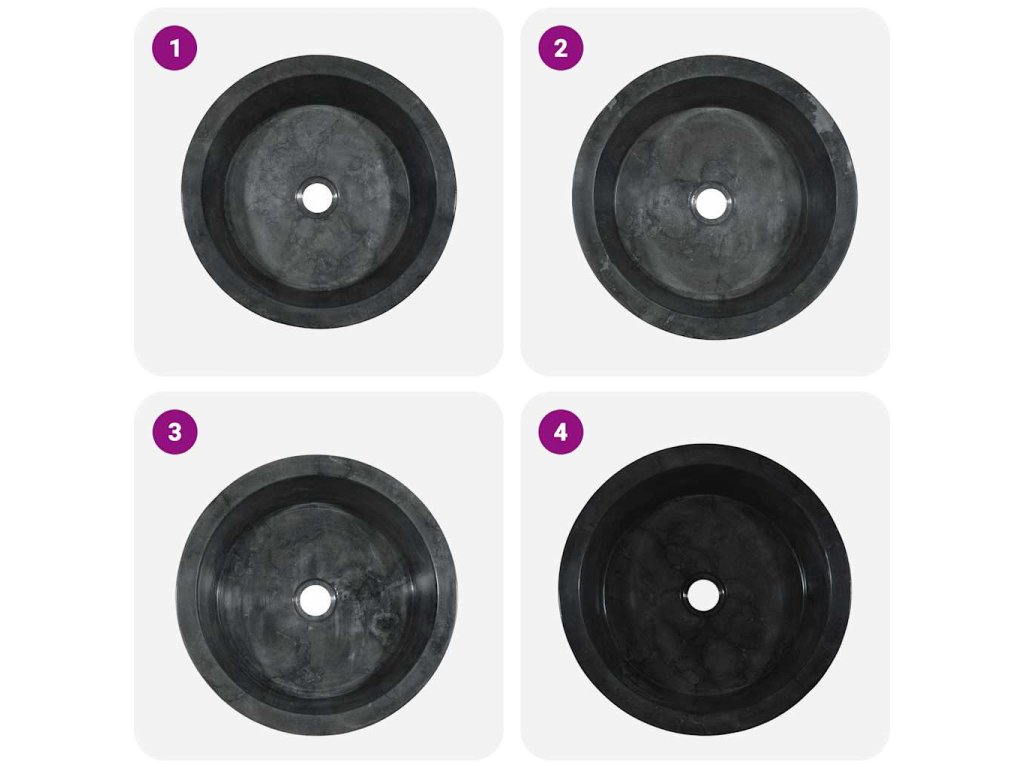 1

2

3

4