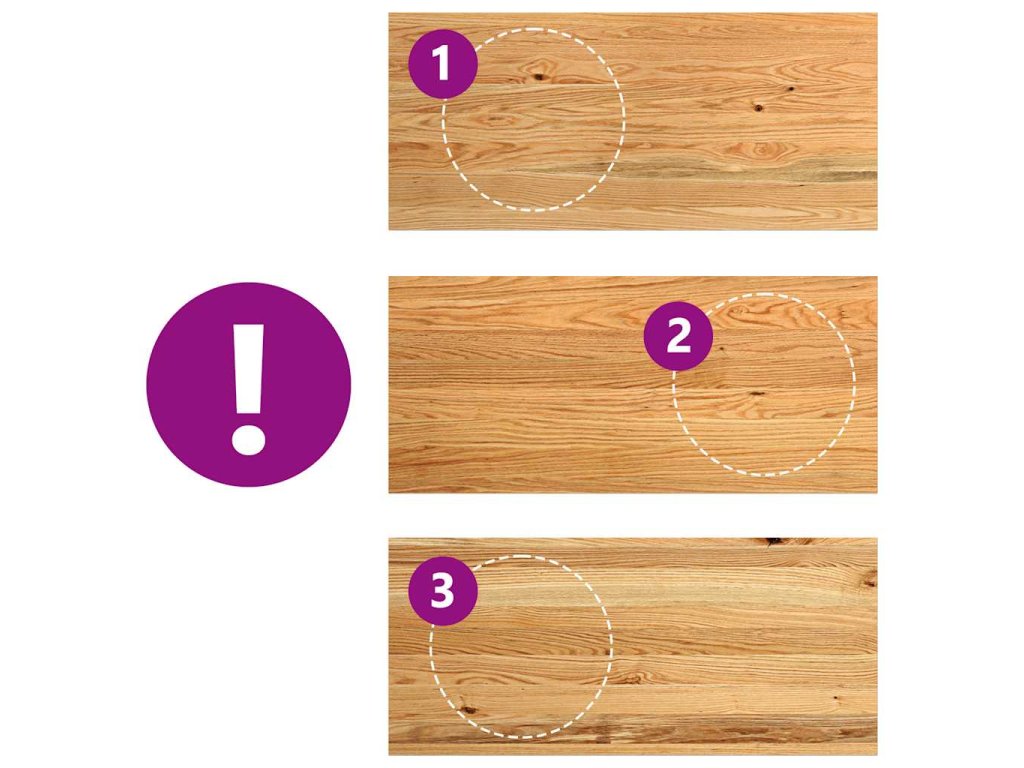 1

!

2

3