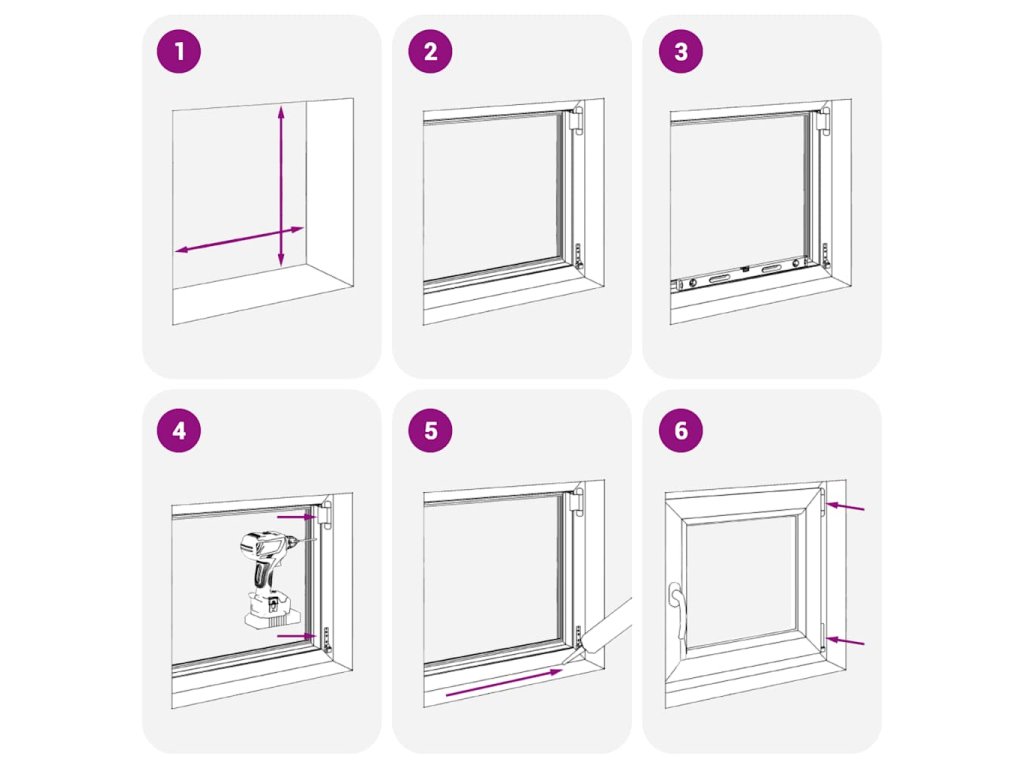 1

2

3

4

5

6