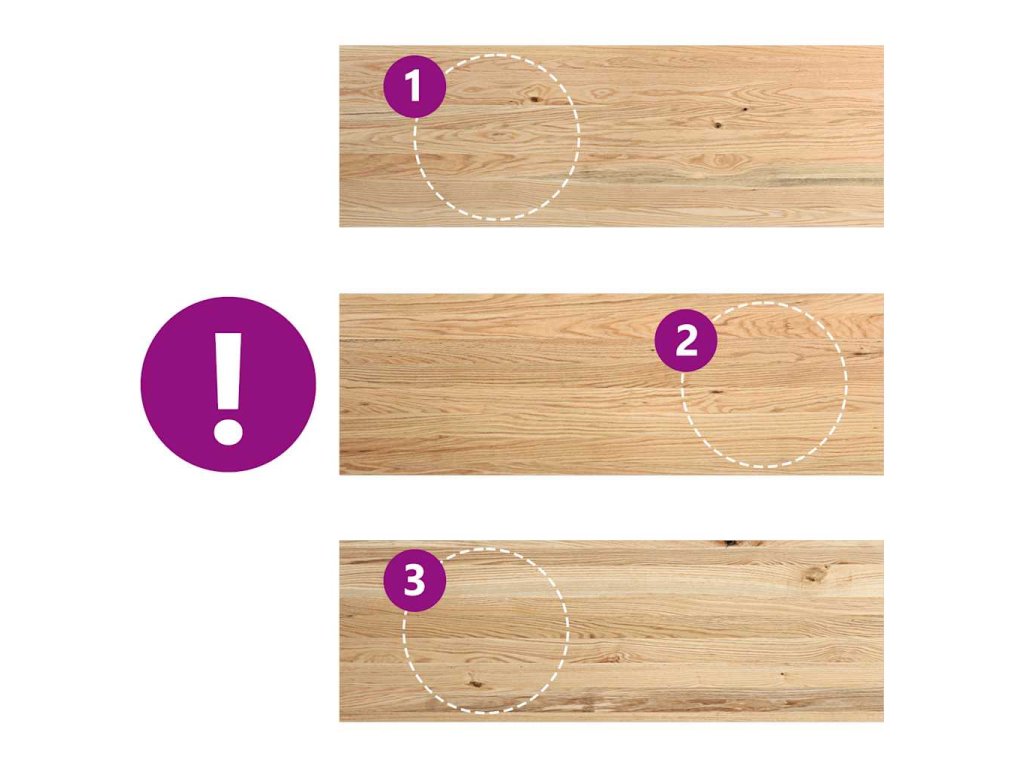 1

!

2

3