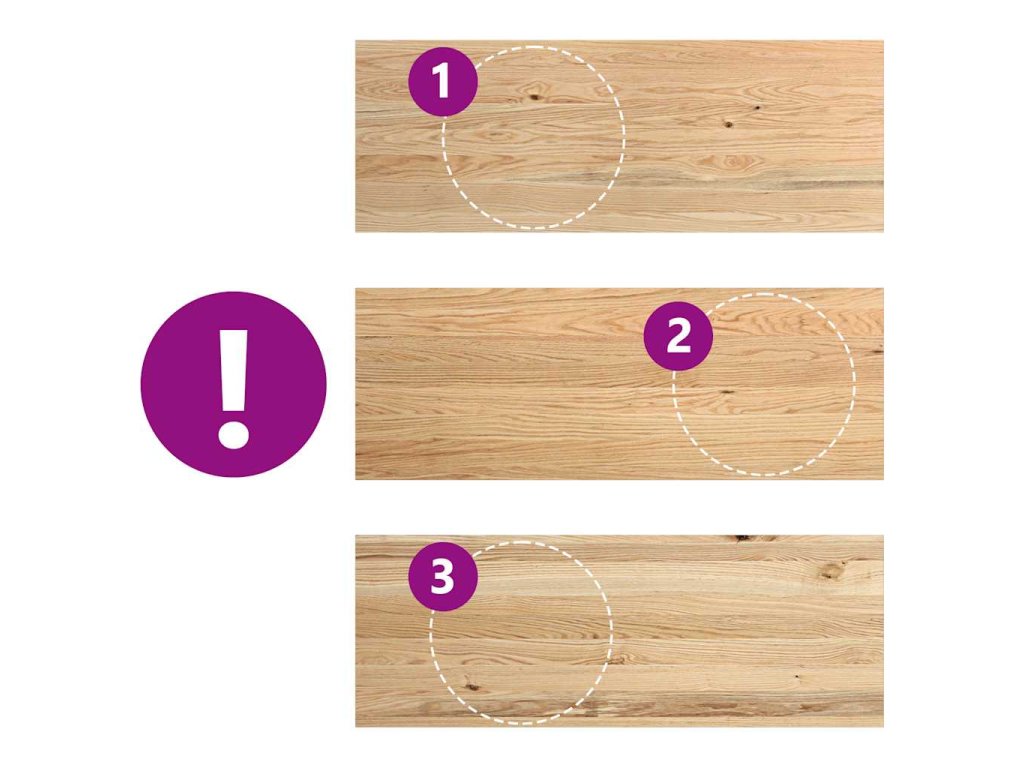 1

!

2

3