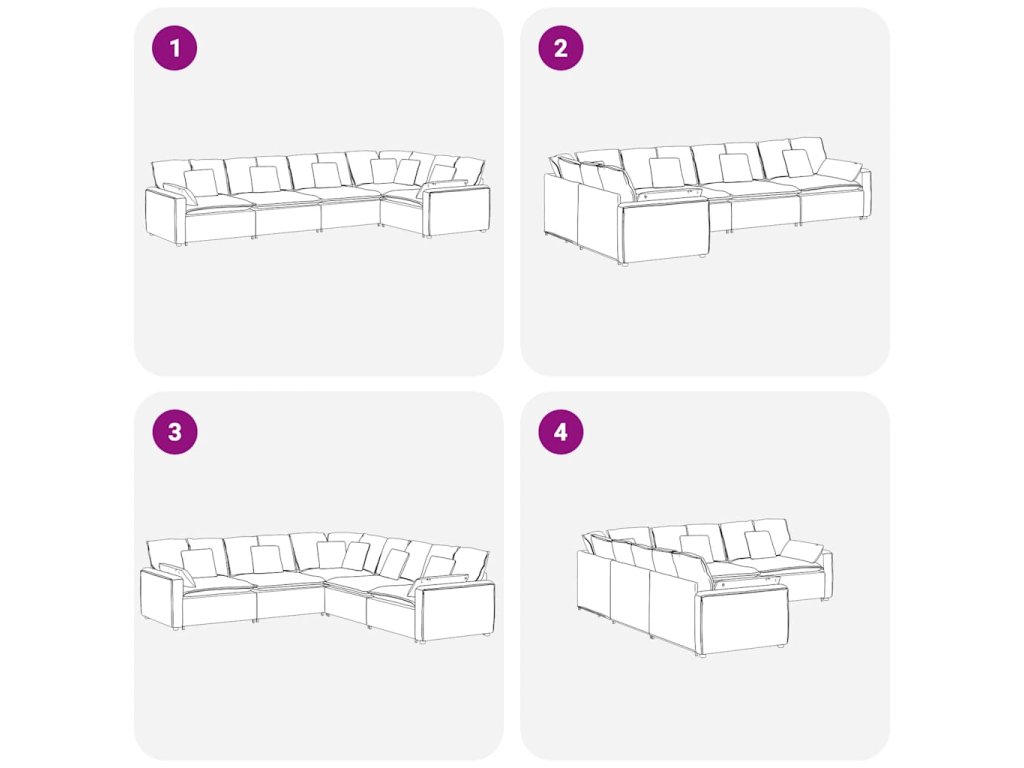 1

2

3

4