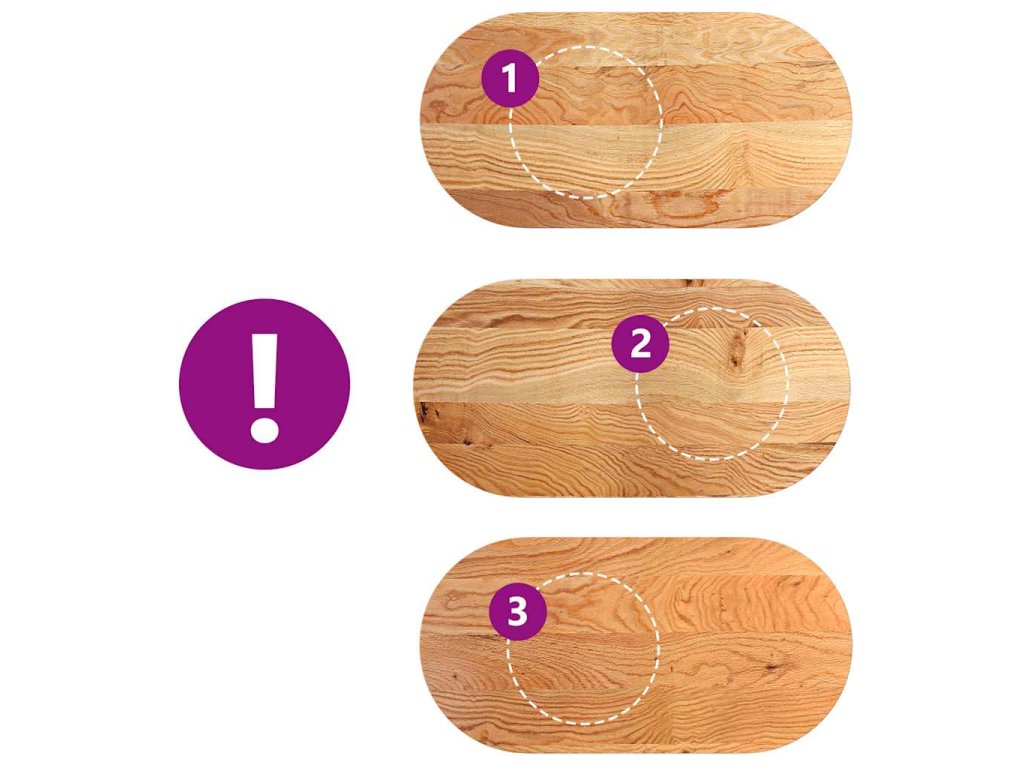 1

!

2

3