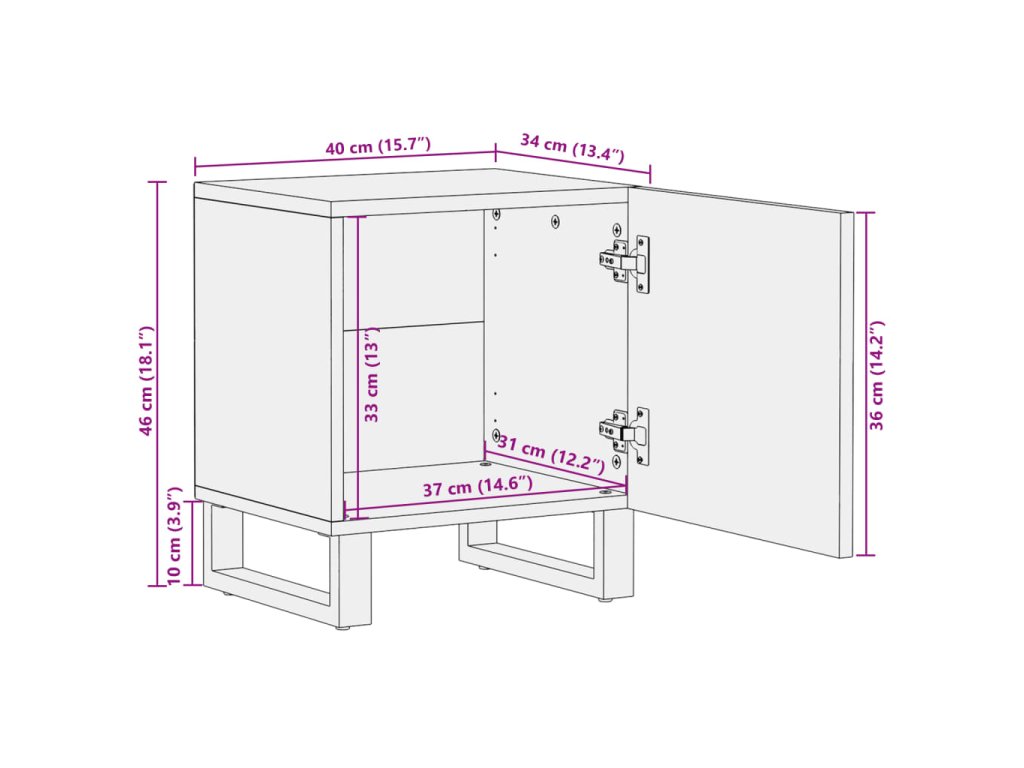 40 cm (15.7")
34 cm (13.4")
46 cm (18.1")
33 cm (13")
36 cm (14.2")
31 cm (12.2")
37 cm (14.6")
10 cm (3.9")