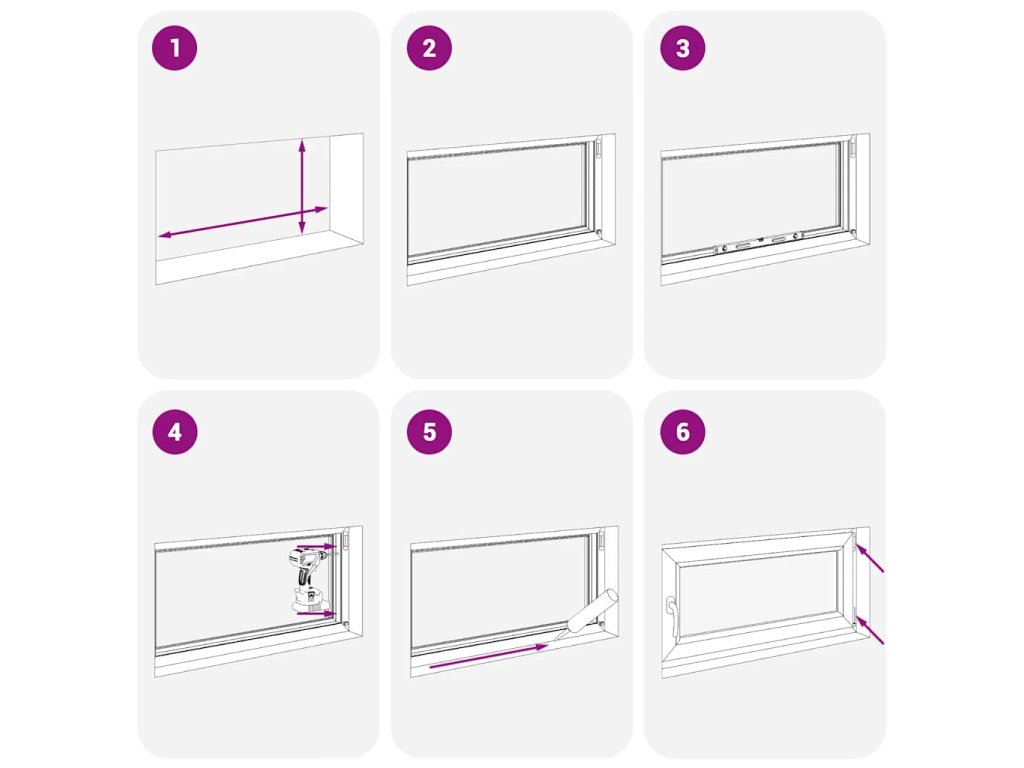 1

2

3

4

5

6