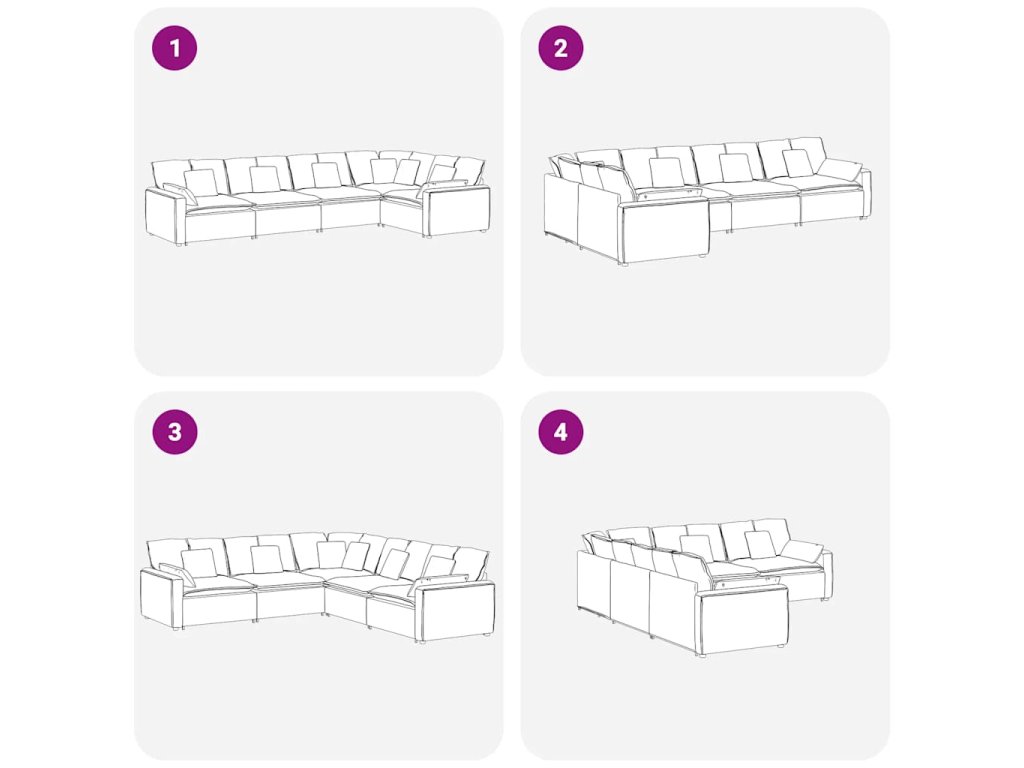 1

2

3

4