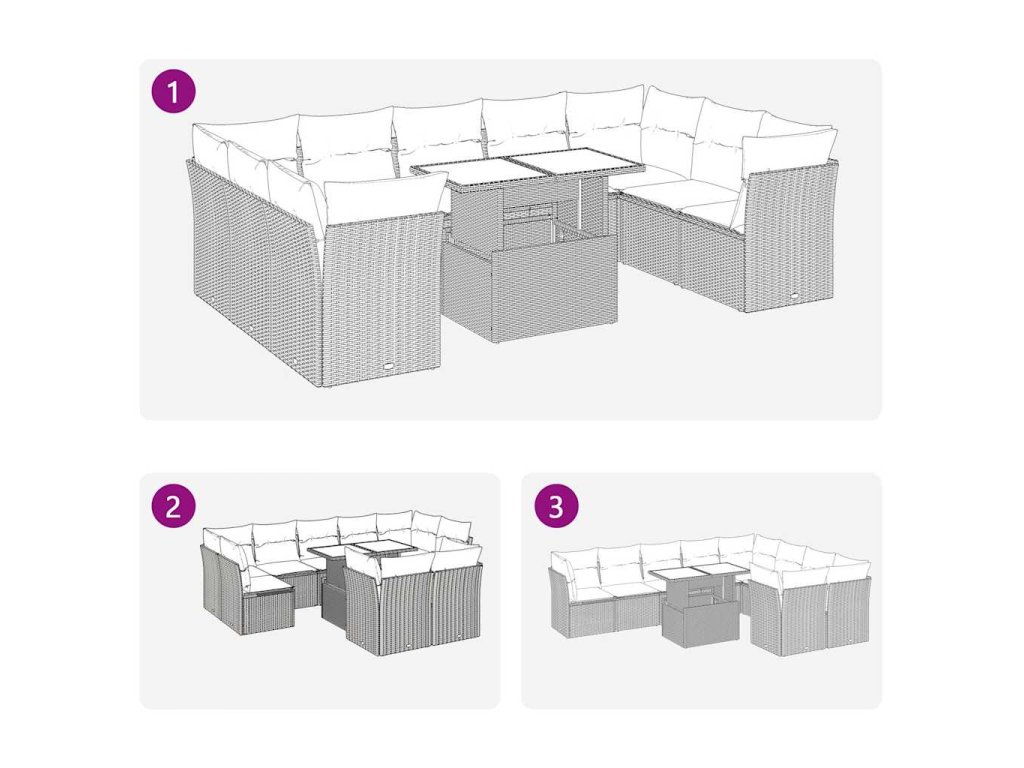 1

2

3