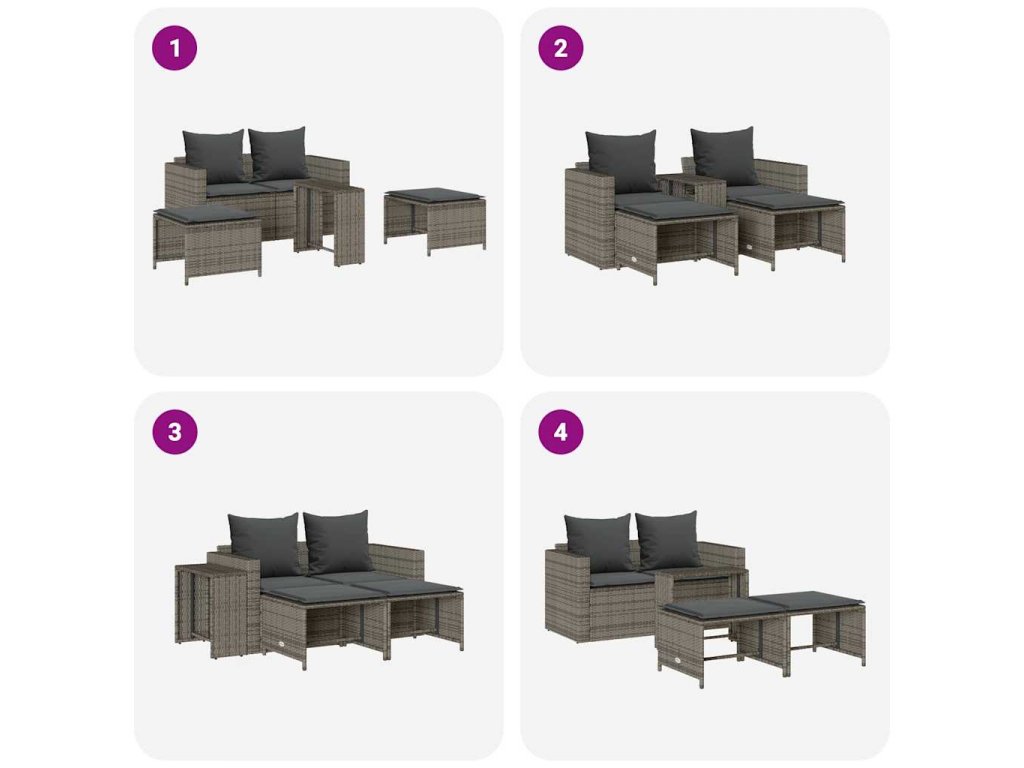 1

2

3

4