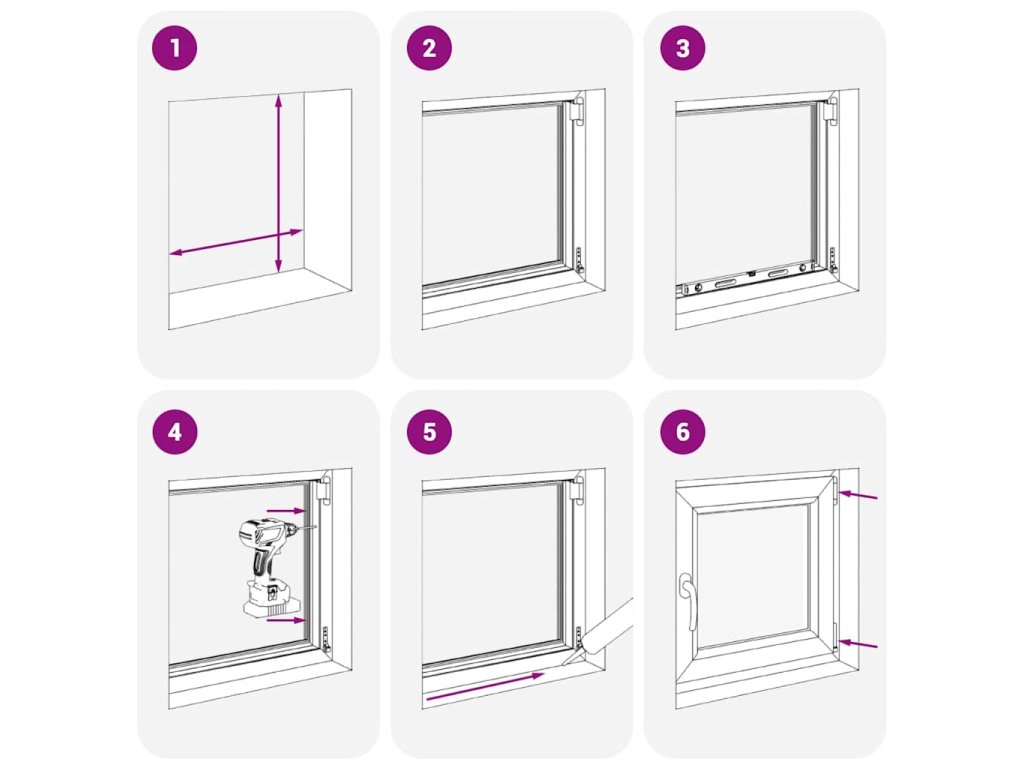 1

2

3

4

5

6