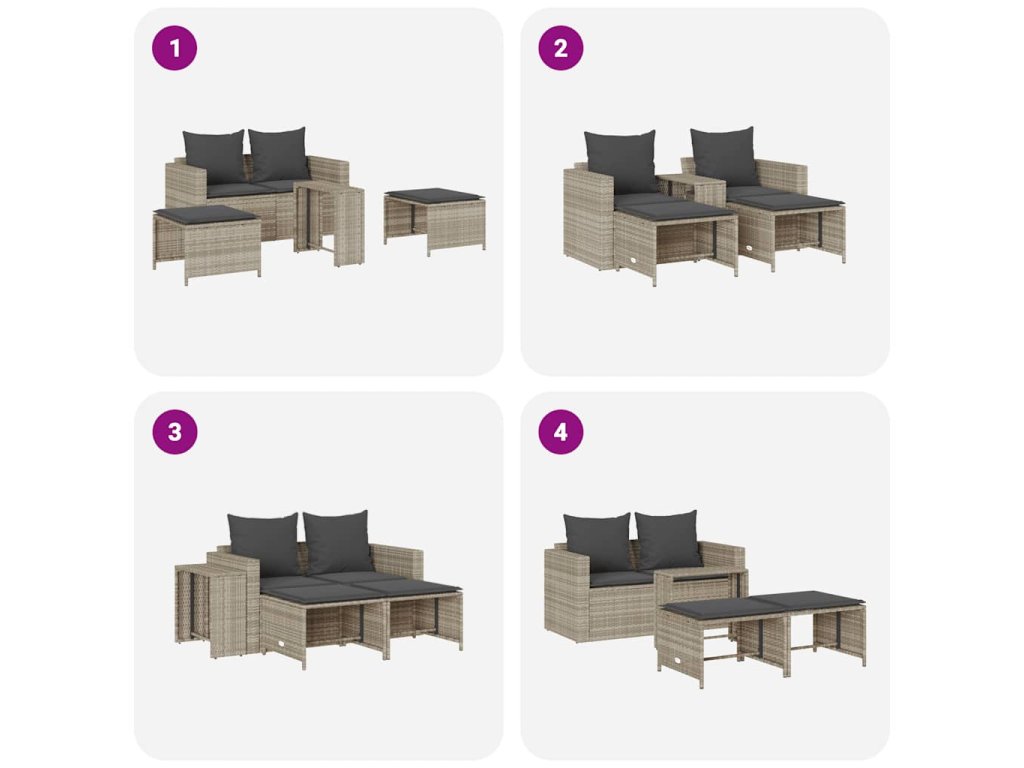 1

2

3

4