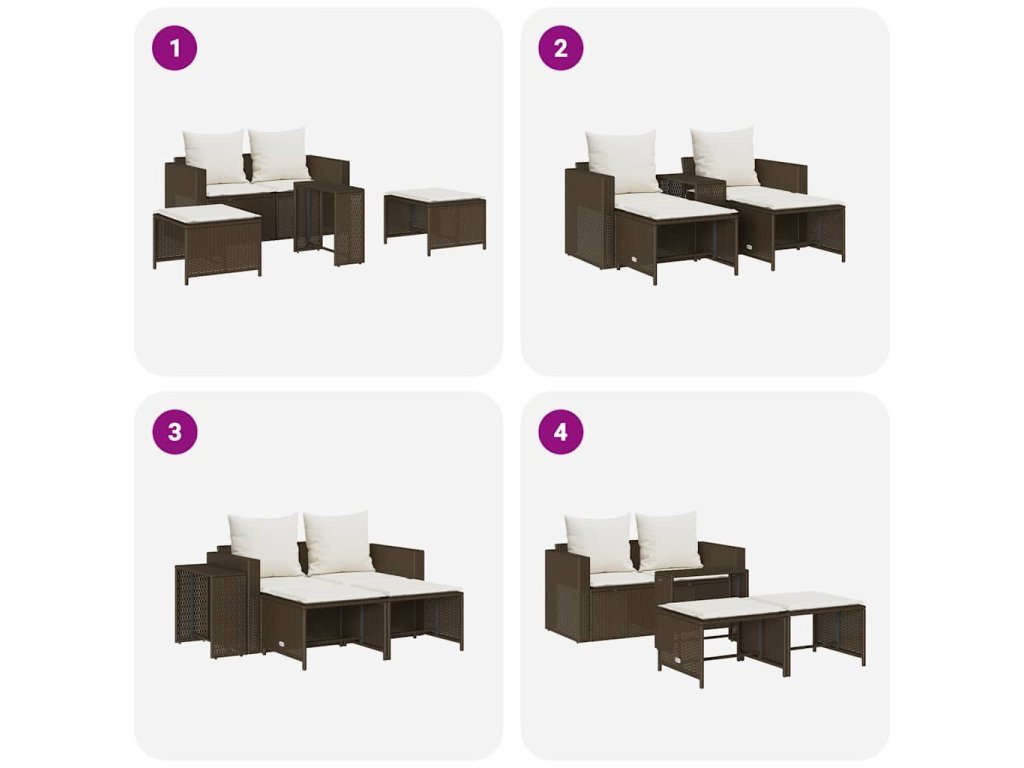 1

2

3

4