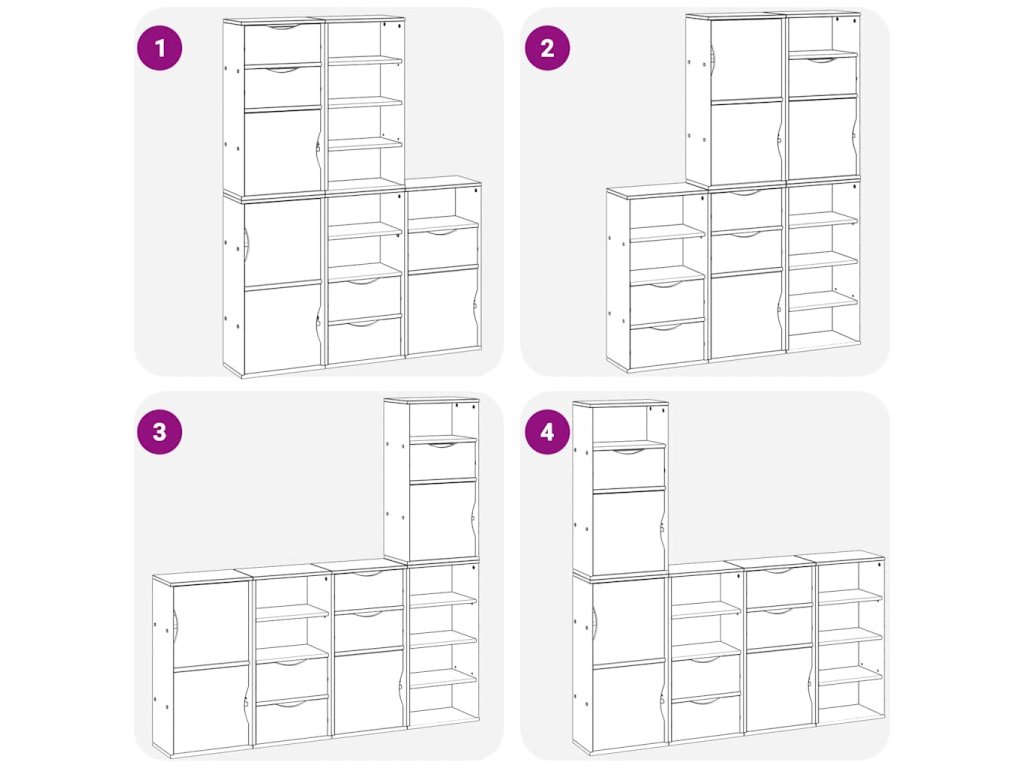 1

2

3

4