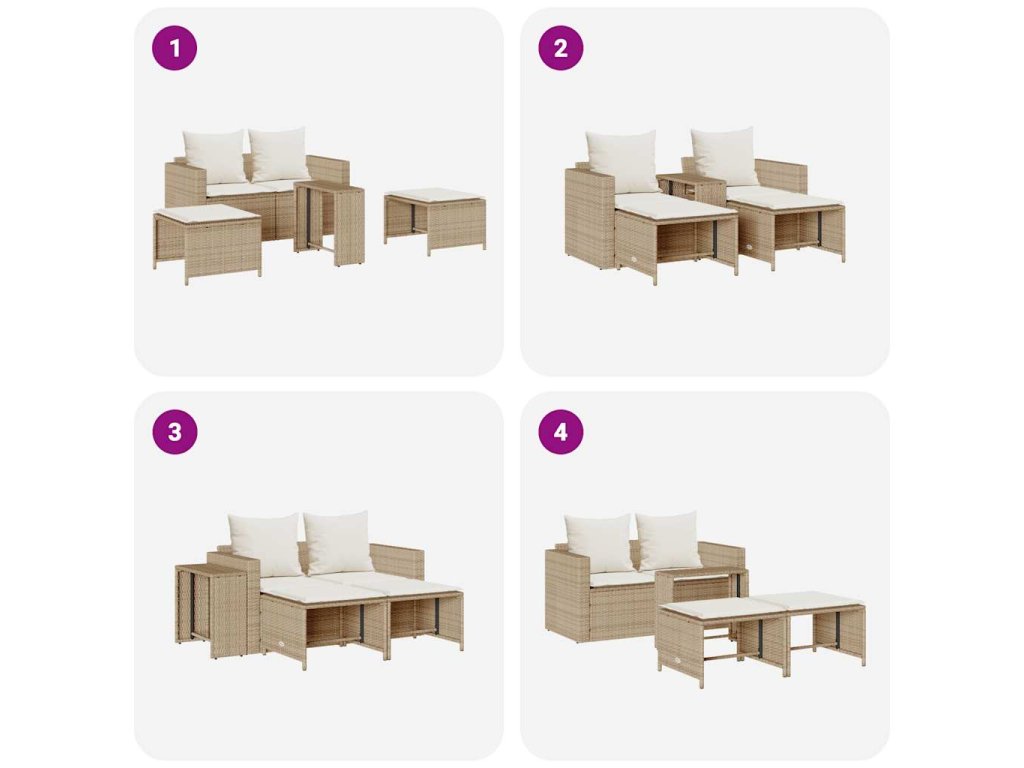 1

2

3

4