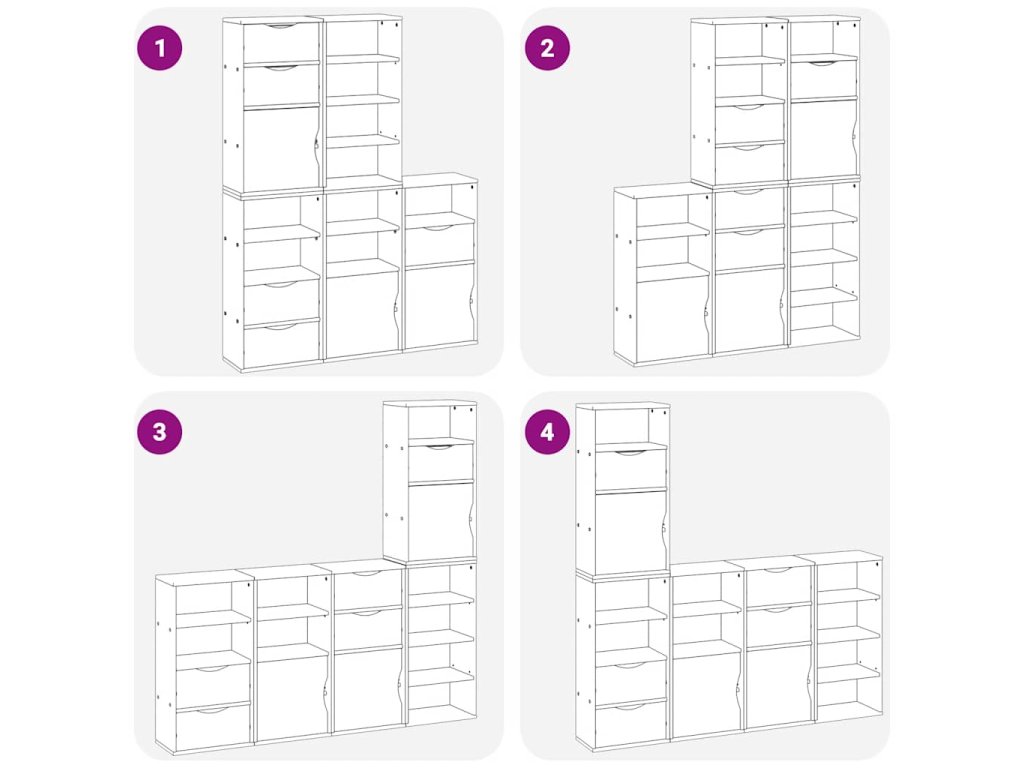 1

2

3

4