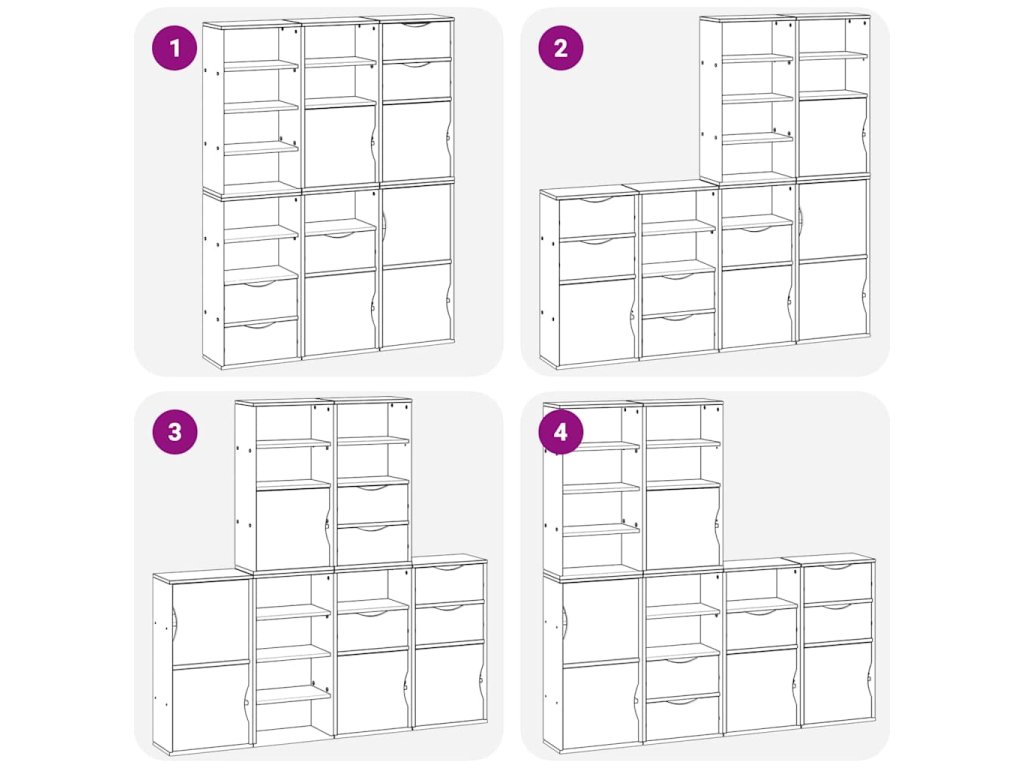 1

2

3

4