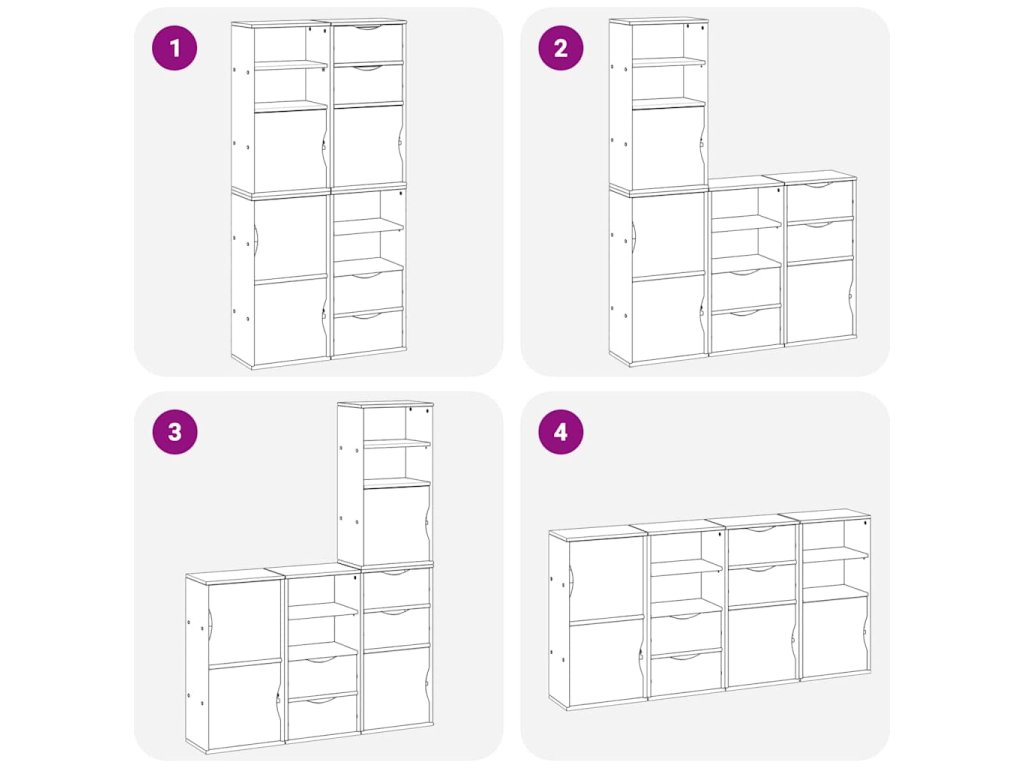 1

2

3

4