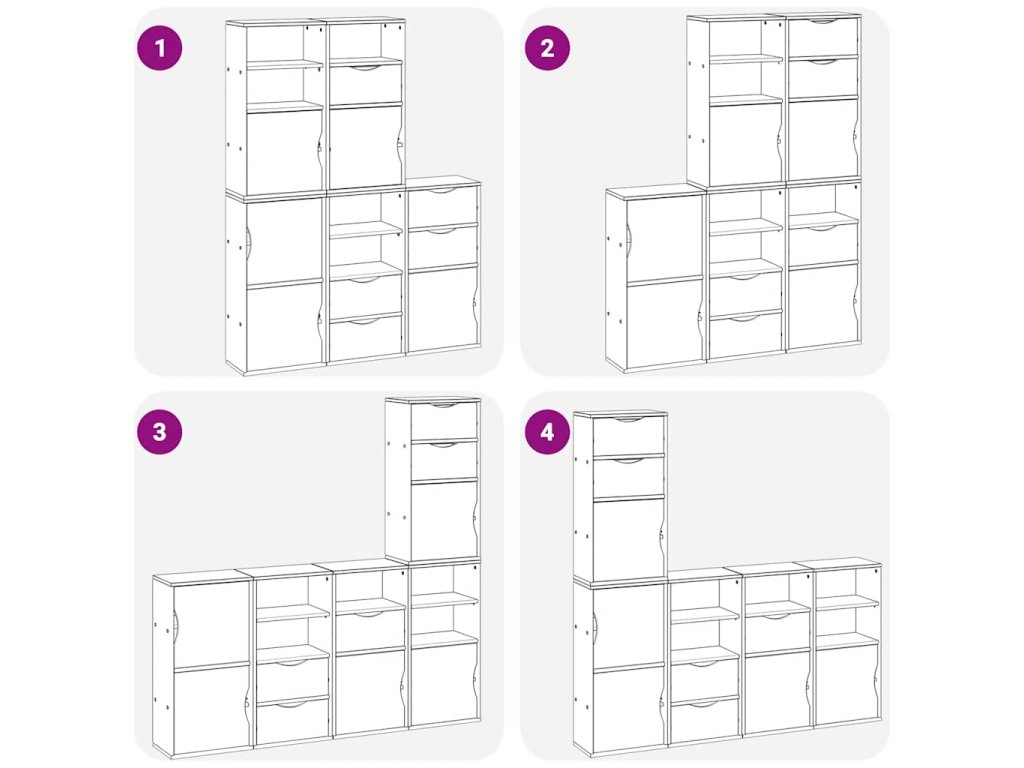 1

2

3

4