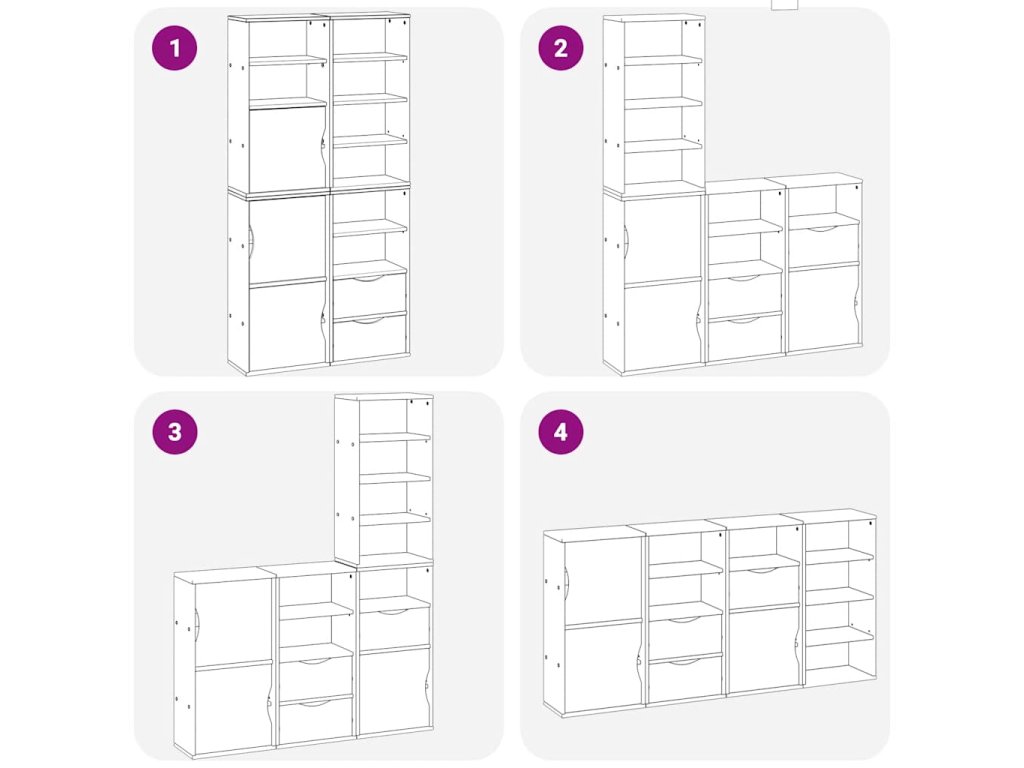 1

2

3

4