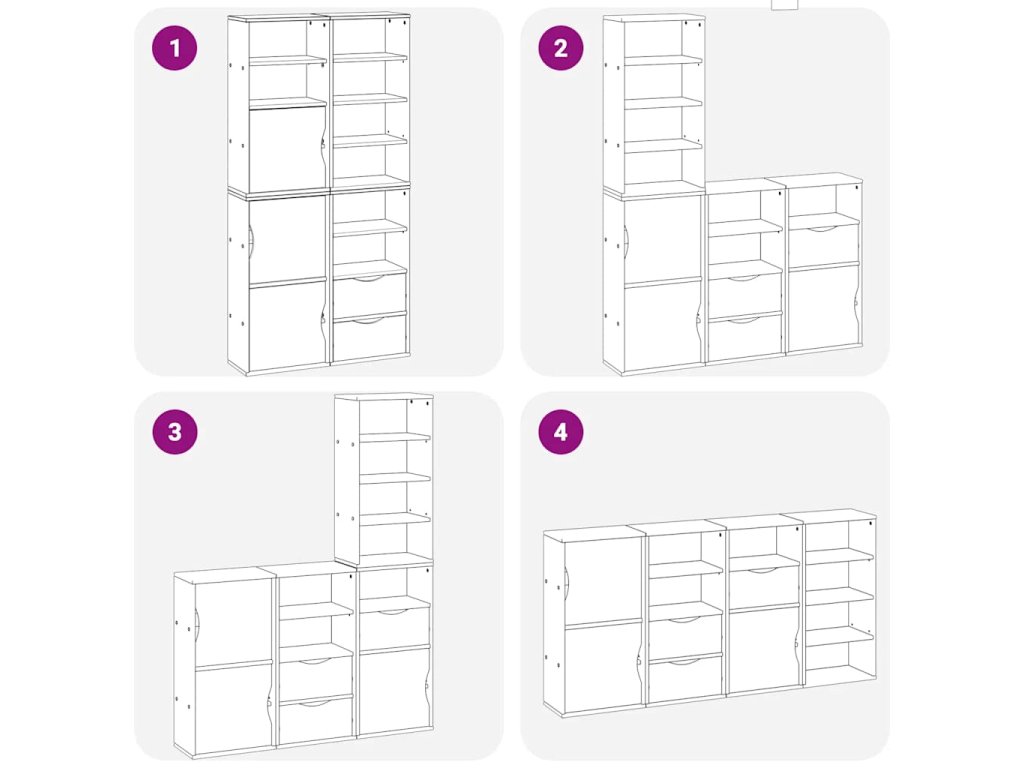 1

2

3

4