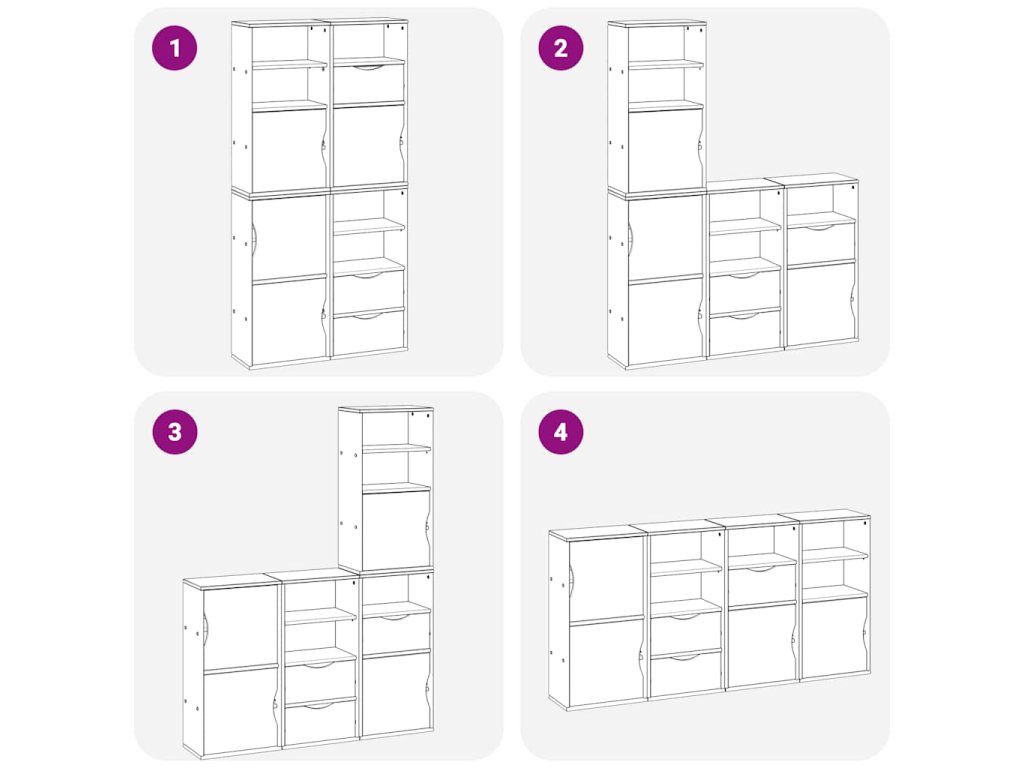 1

2

3

4