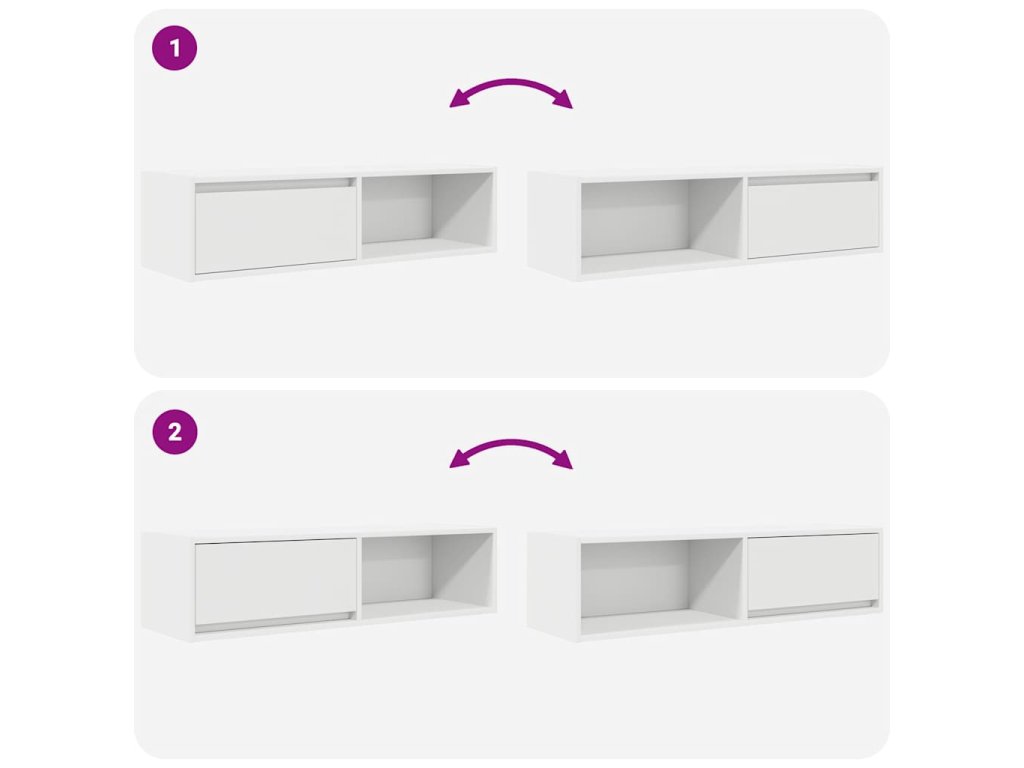 1

2